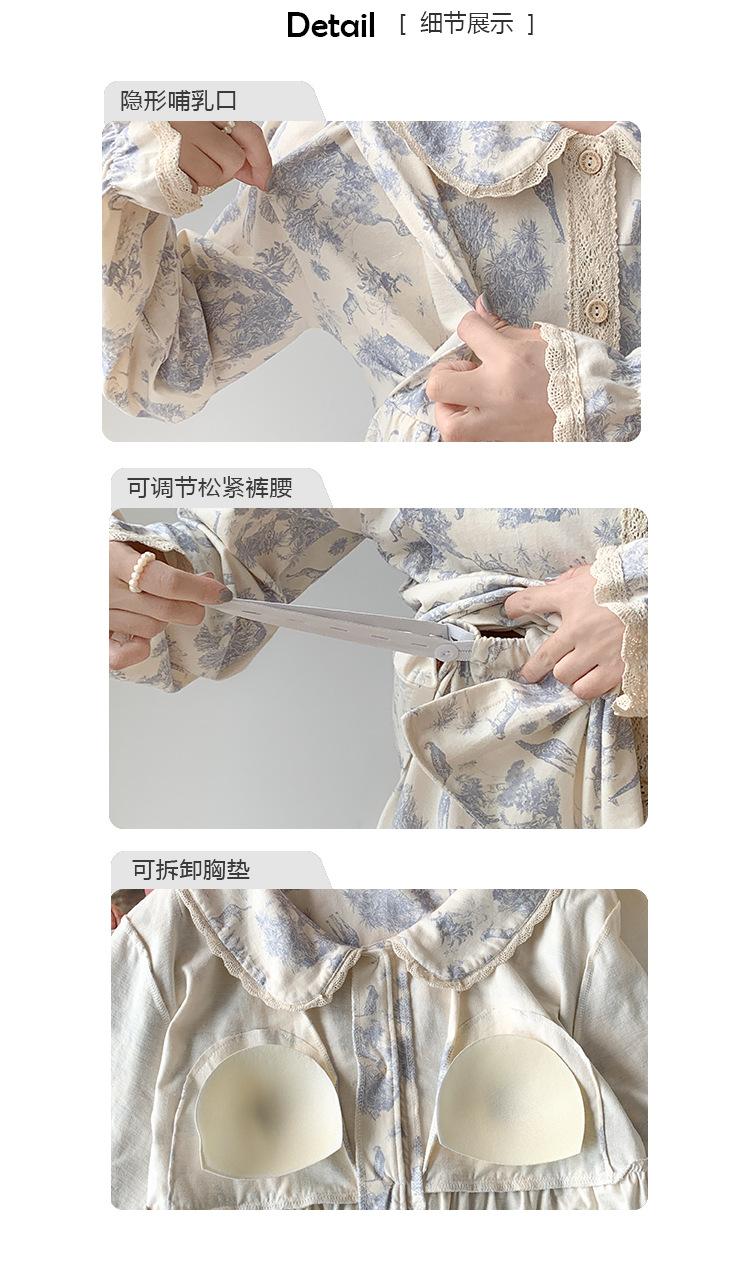 Detail [ 细节展示 ]

隐形哺乳口

可调节松紧裤腰

可拆卸胸垫