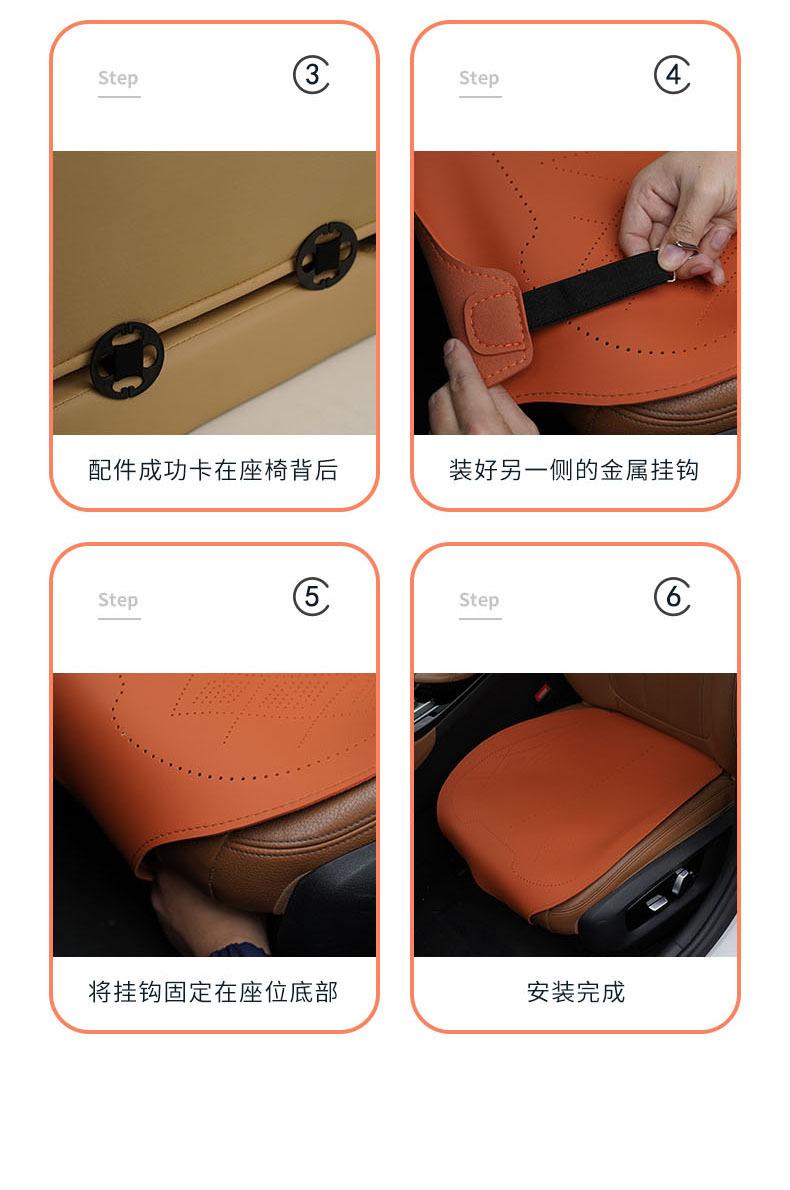 Step
③

配件成功卡在座椅背后

Step
④

装好另一侧的金属挂钩

Step
⑤

将挂钩固定在座位底部

Step
⑥

安装完成