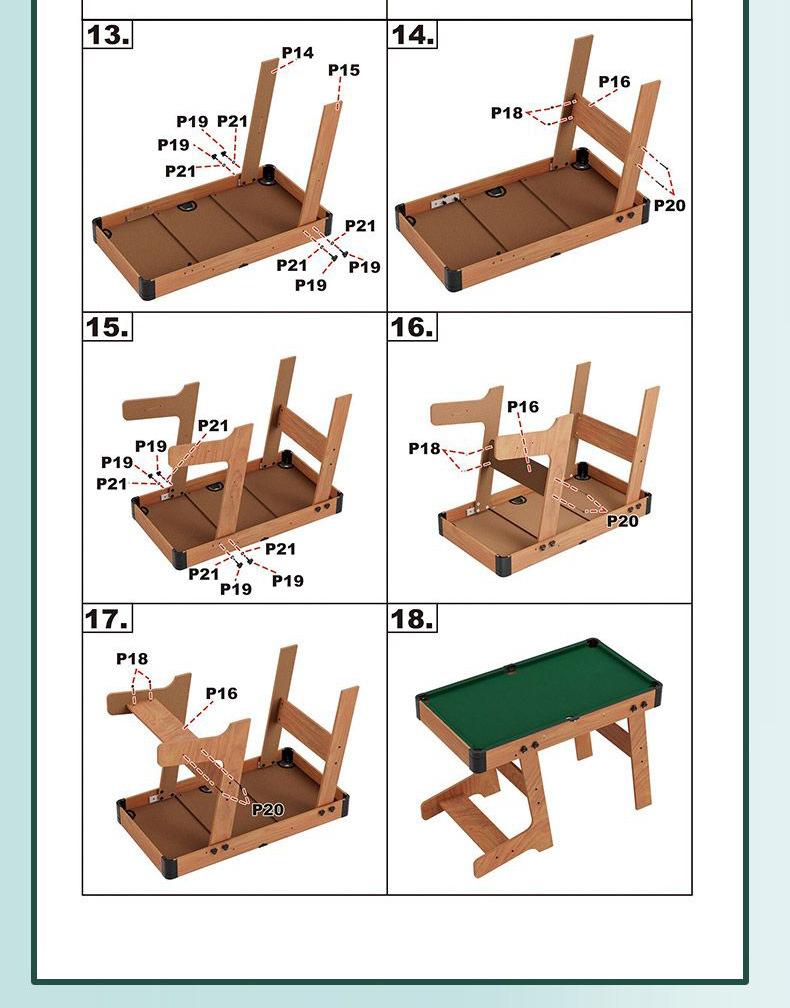 13.

P14
P15
P19
P21
P19
P21
P21
P21
P19
P19

14.

P16
P18
P20

15.

P21
P19
P19
P21
P21
P21
P19
P19

16.

P16
P18
P20

17.

P18
P16
P20

18.