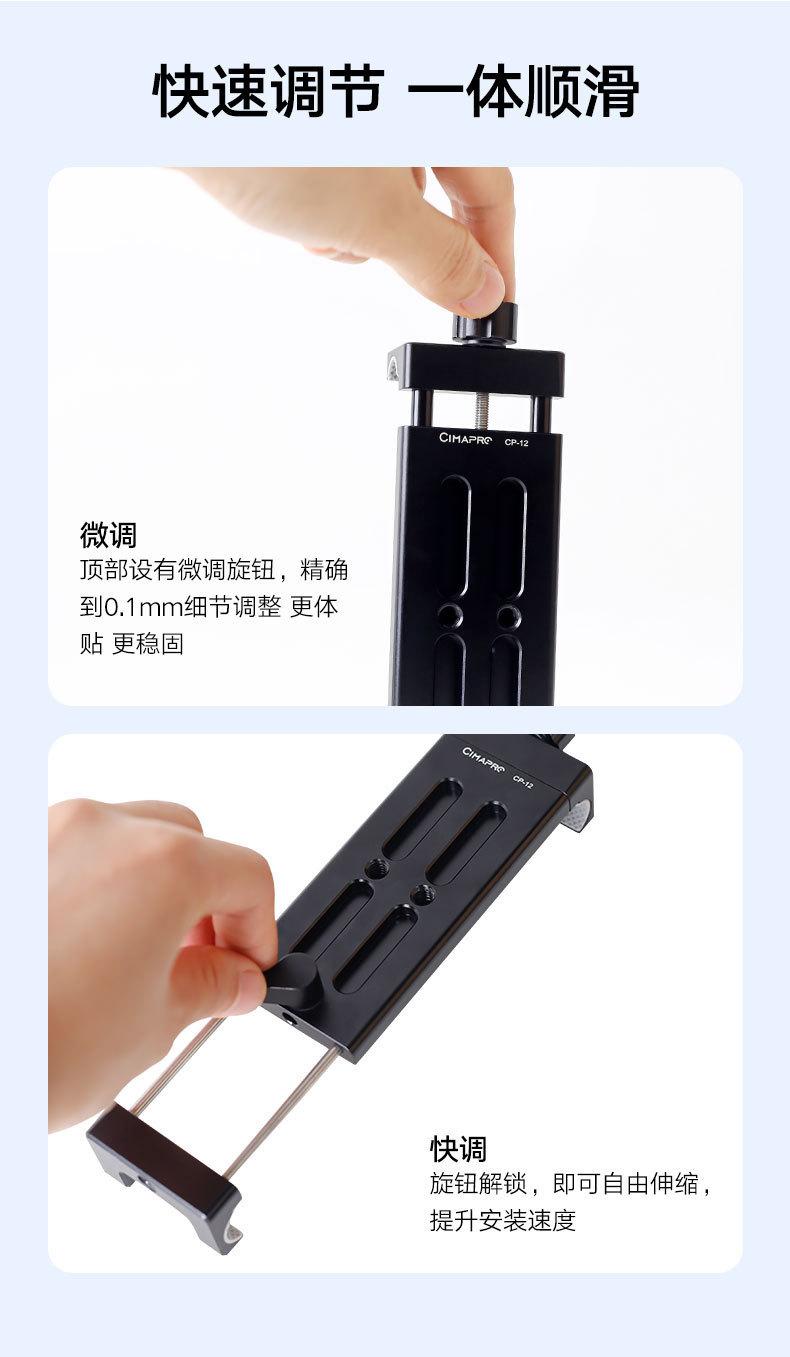 快速调节 一体顺滑

CIMAPRO CP-12

微调
顶部设有微调旋钮，精确到0.1mm细节调整 更体贴 更稳固

CIMAPRO CP-12

快调
旋钮解锁，即可自由伸缩，提升安装速度