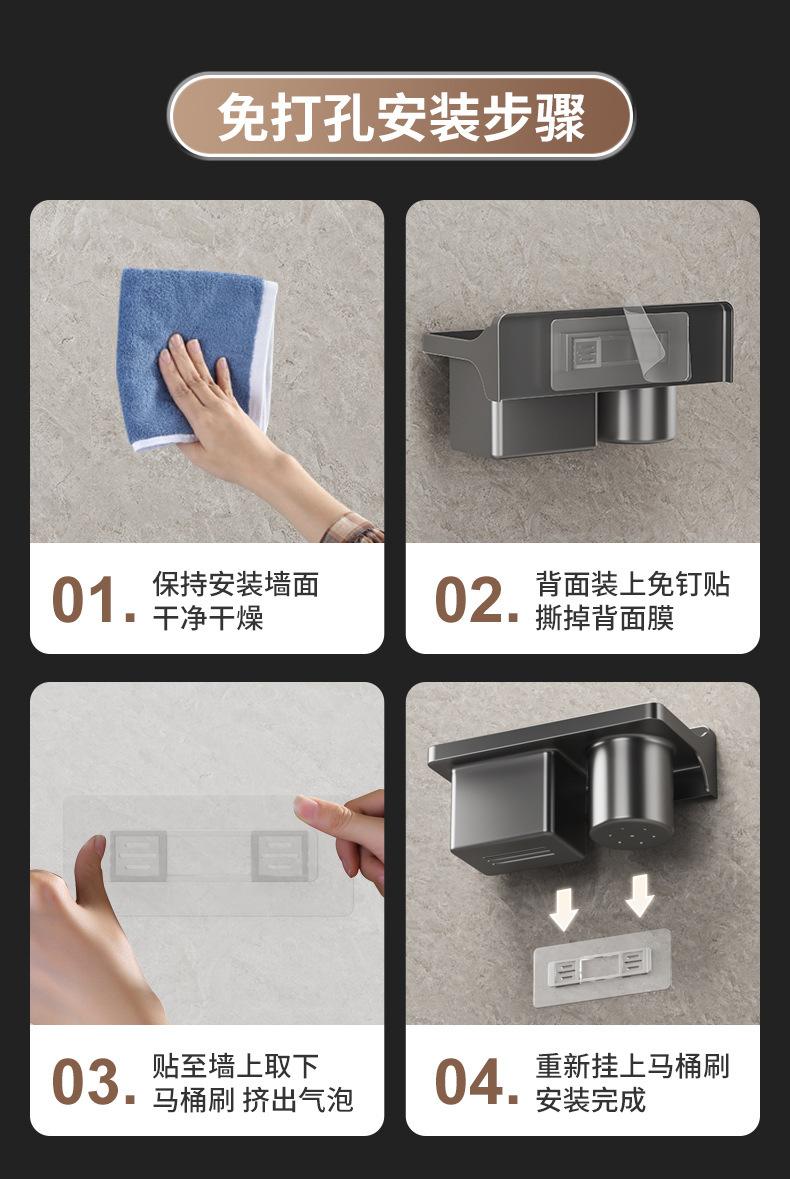 免打孔安装步骤

01. 保持安装墙面 干净干燥

02. 背面装上免钉贴 撕掉背面膜

03. 贴至墙上取下 马桶刷 挤出气泡

04. 重新挂上马桶刷 安装完成