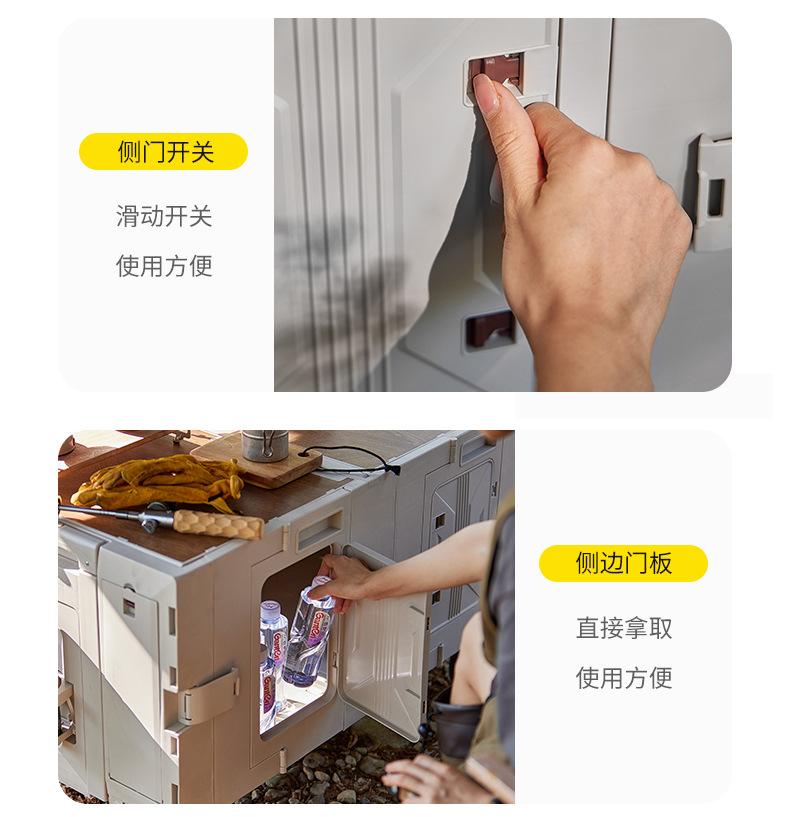 侧门开关

滑动开关

使用方便

侧边门板

直接拿取

使用方便