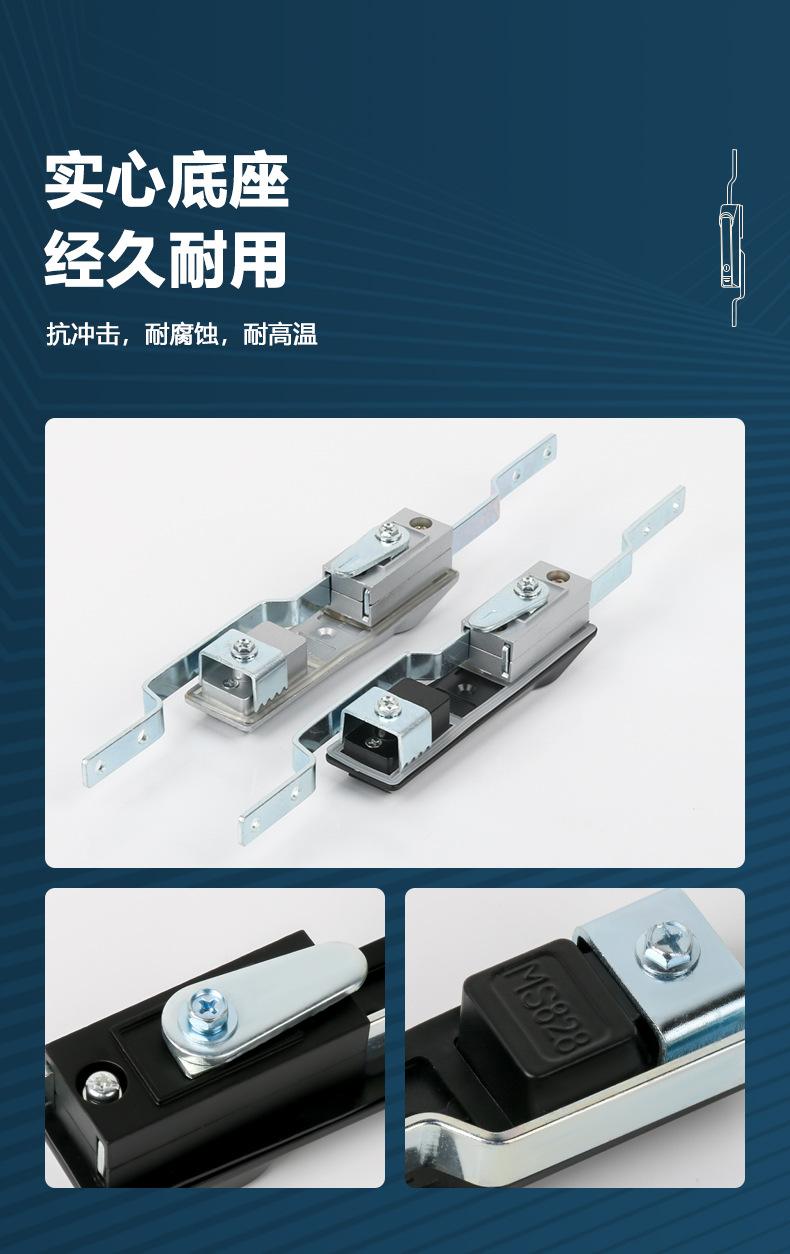 实心底座
经久耐用

抗冲击，耐腐蚀，耐高温

MS828