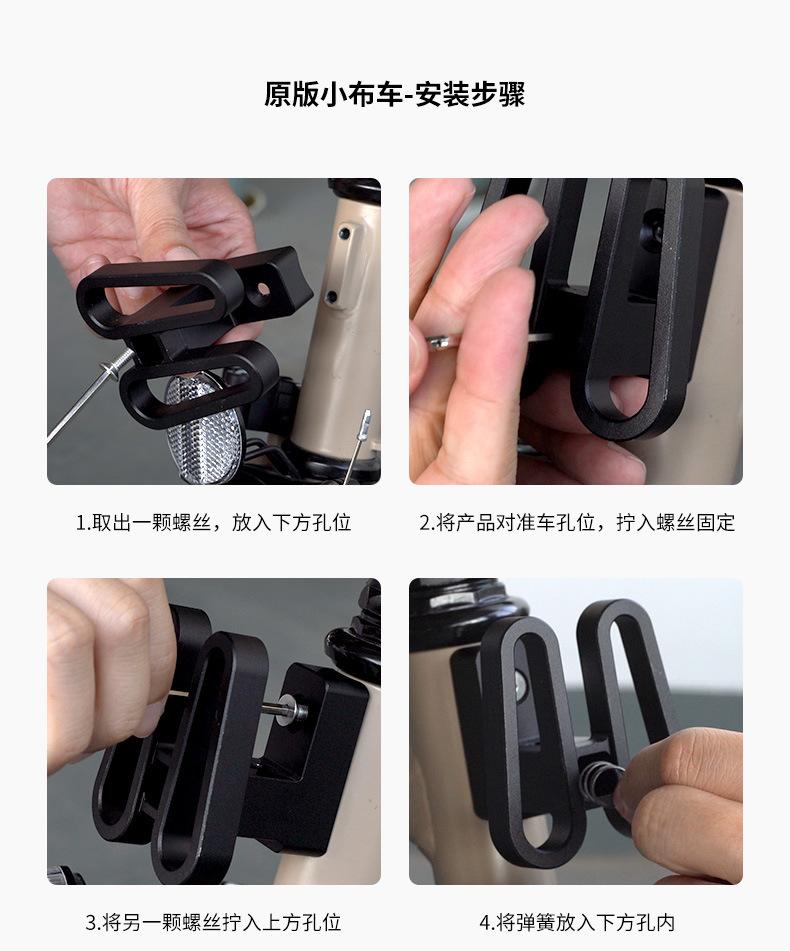 原版小布车-安装步骤

1.取出一颗螺丝，放入下方孔位

2.将产品对准车孔位，拧入螺丝固定

3.将另一颗螺丝拧入上方孔位

4.将弹簧放入下方孔内