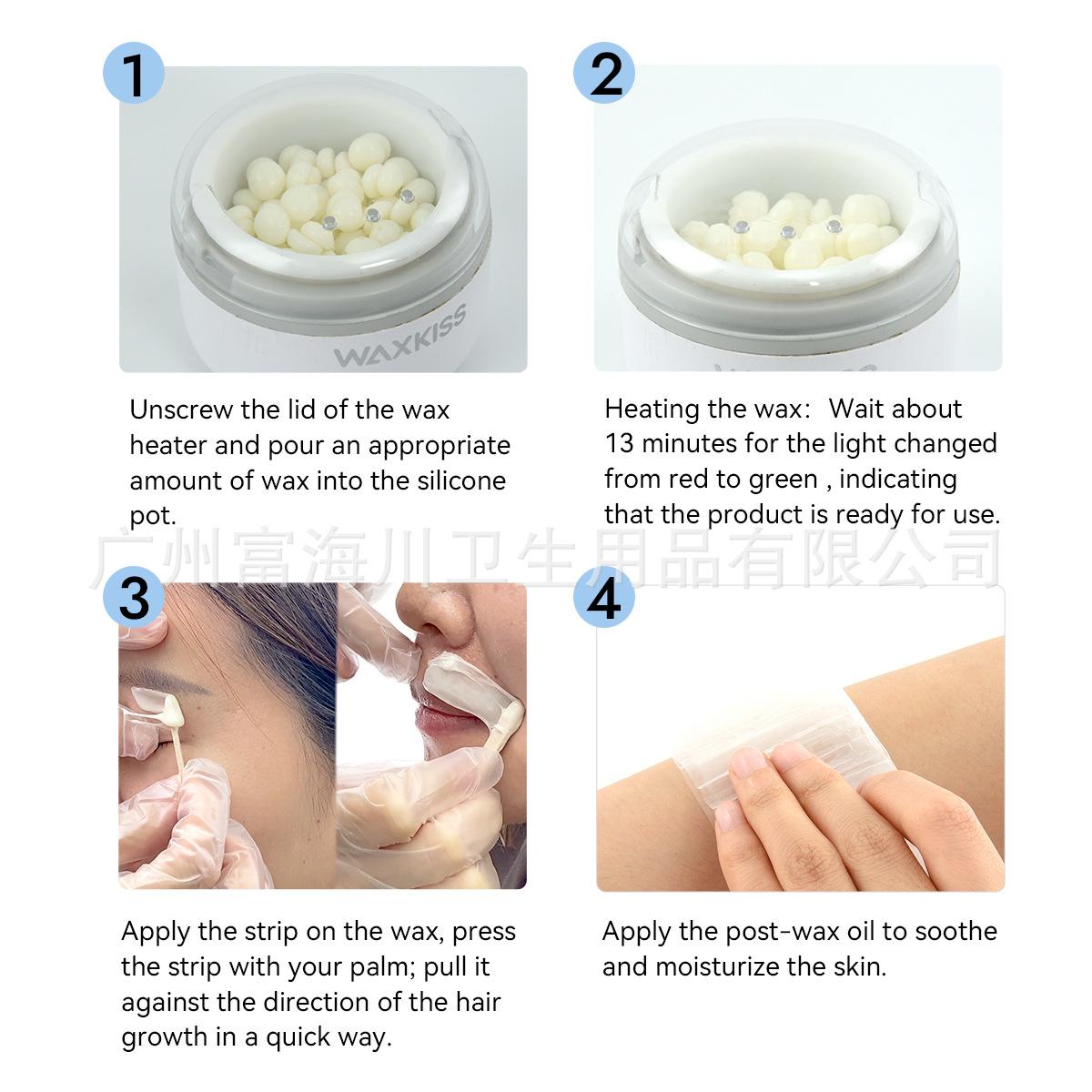 1

WAXKISS

Unscrew the lid of the wax heater and pour an appropriate amount of wax into the silicone pot.

2

Heating the wax: Wait about 13 minutes for the light changed from red to green , indicating that the product is ready for use.

广州富海川卫生用品有限公司

3

Apply the strip on the wax, press the strip with your palm; pull it against the direction of the hair growth in a quick way.

4

Apply the post-wax oil to soothe and moisturize the skin.