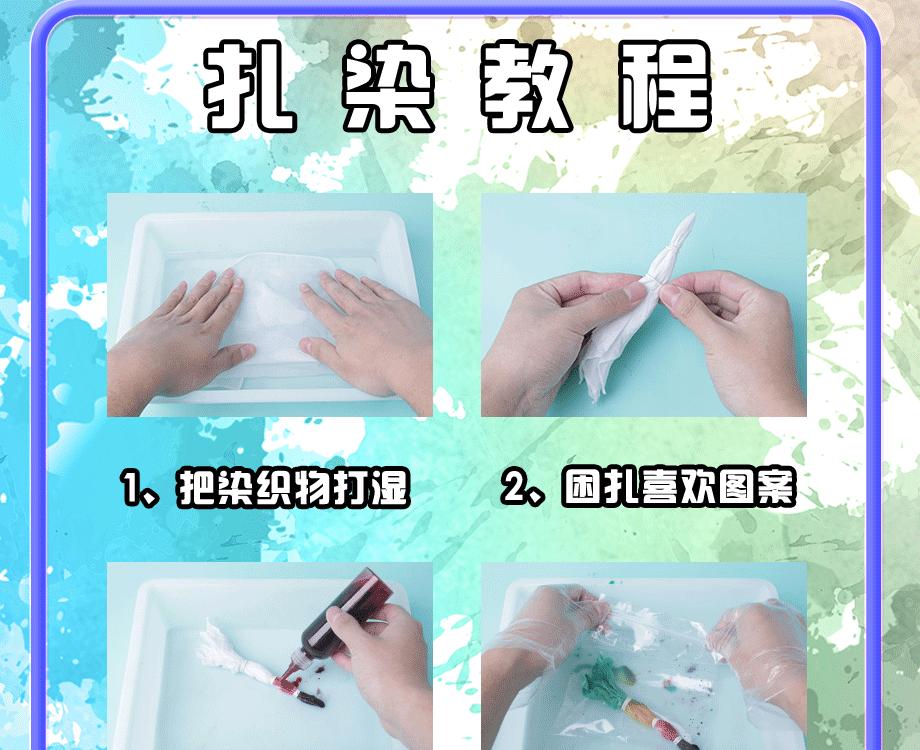 扎染教程

1、把染织物打湿

2、困扎喜欢图案