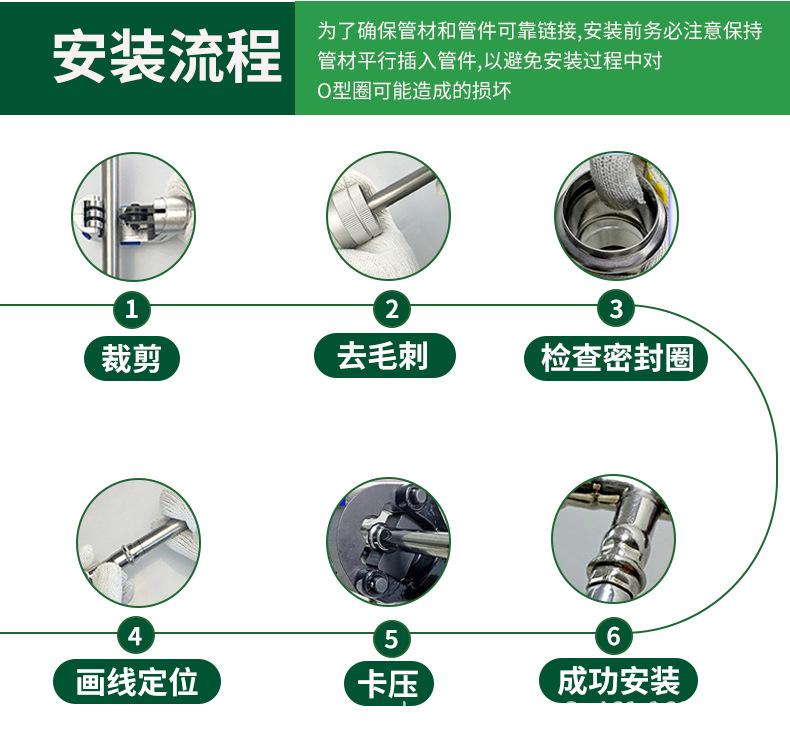 安装流程

为了确保管材和管件可靠链接,安装前务必注意保持管材平行插入管件,以避免安装过程中对O型圈可能造成的损坏

1
裁剪

2
去毛刺

3
检查密封圈

4
画线定位

5
卡压

6
成功安装