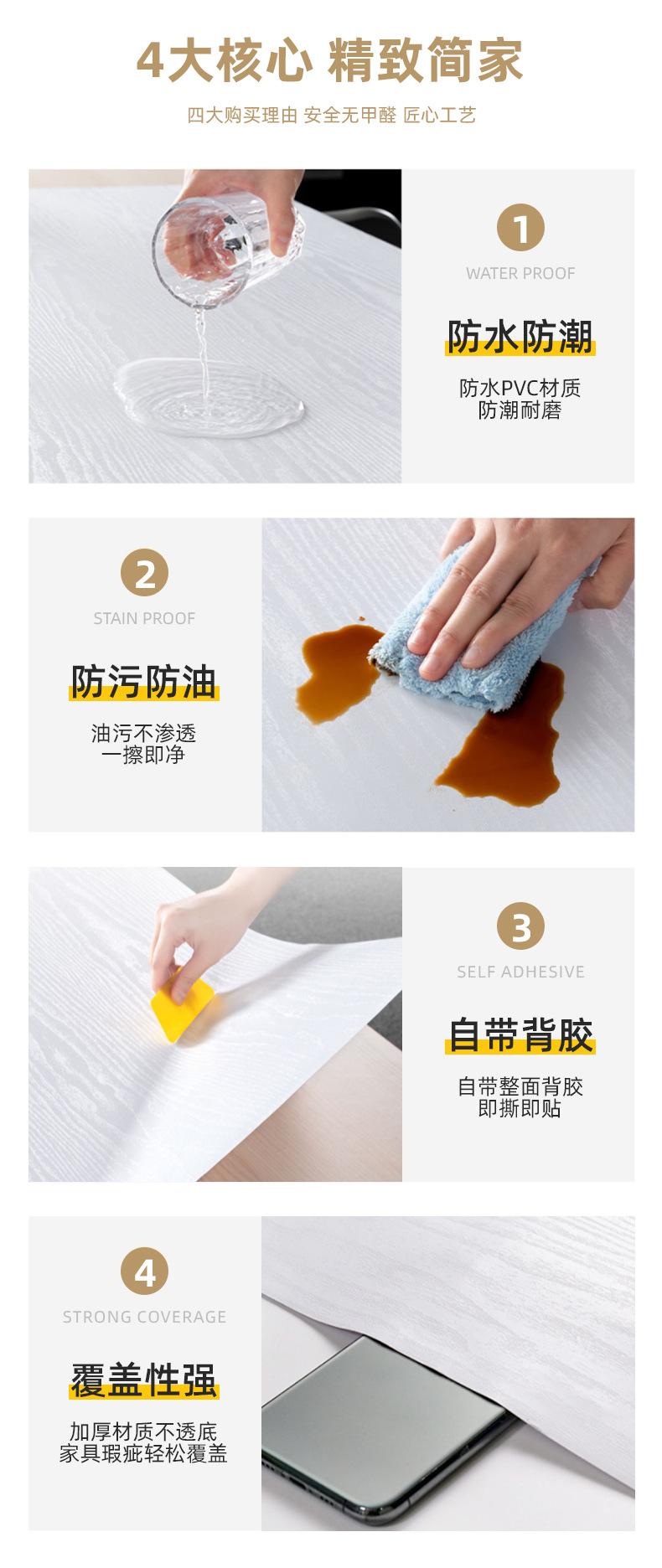 4大核心 精致简家

四大购买理由 安全无甲醛 匠心工艺

1

WATER PROOF

防水防潮

防水PVC材质
防潮耐磨

2

STAIN PROOF

防污防油

油污不渗透
一擦即净

3

SELF ADHESIVE

自带背胶

自带整面背胶
即撕即贴

4

STRONG COVERAGE

覆盖性强

加厚材质不透底
家具瑕疵轻松覆盖