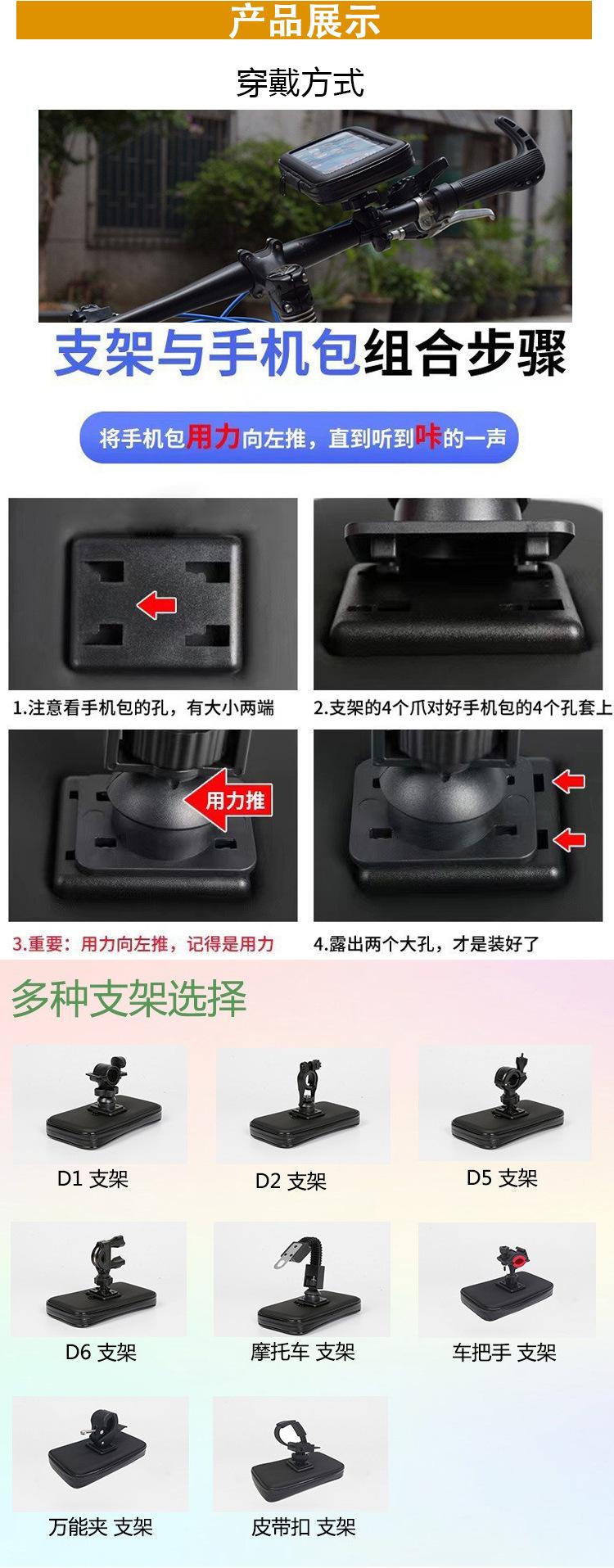 产品展示

穿戴方式

支架与手机包组合步骤

将手机包用力向左推，直到听到咔的一声

1.注意看手机包的孔，有大小两端

2.支架的4个爪对好手机包的4个孔套上

用力推

3.重要：用力向左推，记得是用力

4.露出两个大孔，才是装好了

多种支架选择

D1 支架

D2 支架

D5 支架

D6 支架

摩托车 支架

车把手 支架

万能夹 支架

皮带扣 支架