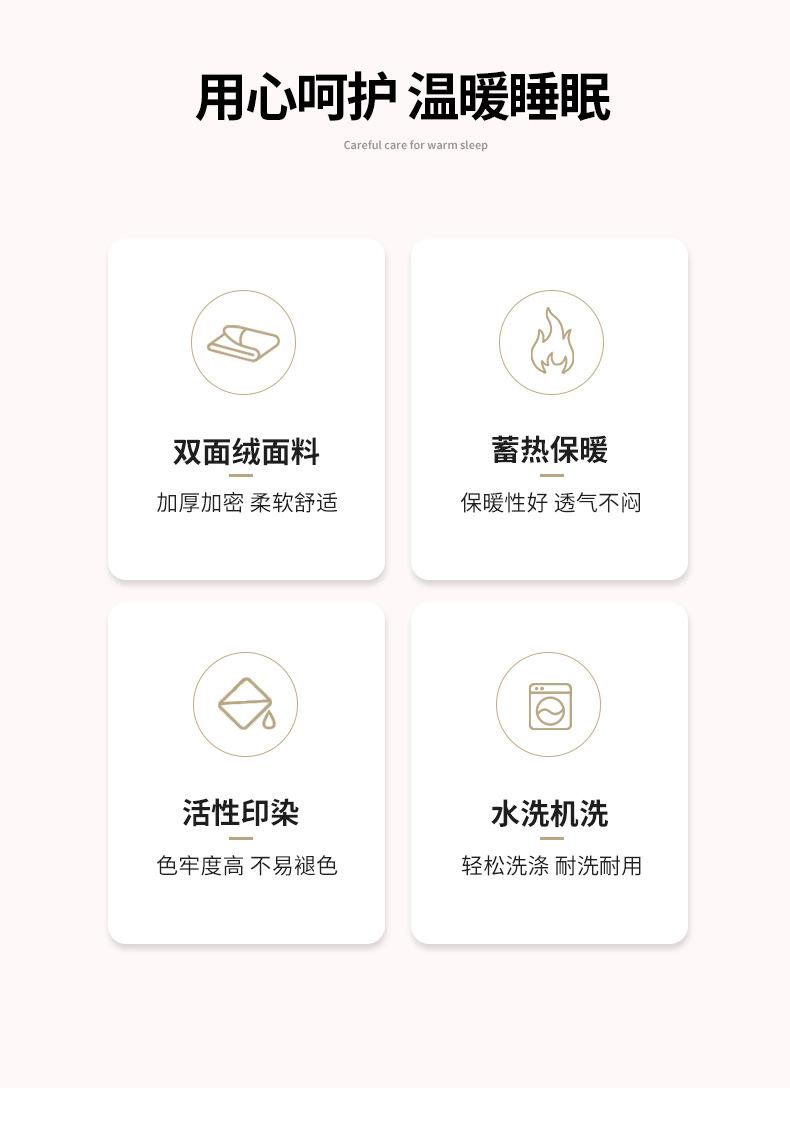 用心呵护 温暖睡眠

Careful care for warm sleep

双面绒面料

加厚加密 柔软舒适

蓄热保暖

保暖性好 透气不闷

活性印染

色牢度高 不易褪色

水洗机洗

轻松洗涤 耐洗耐用