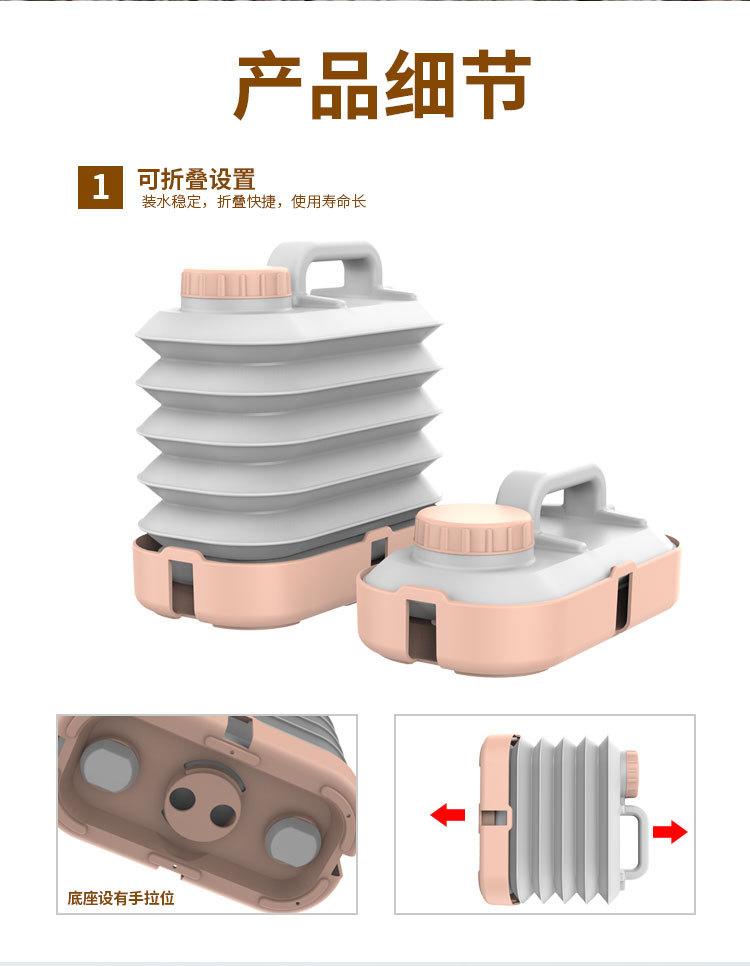 产品细节

1 可折叠设置
装水稳定，折叠快捷，使用寿命长

底座设有手拉位