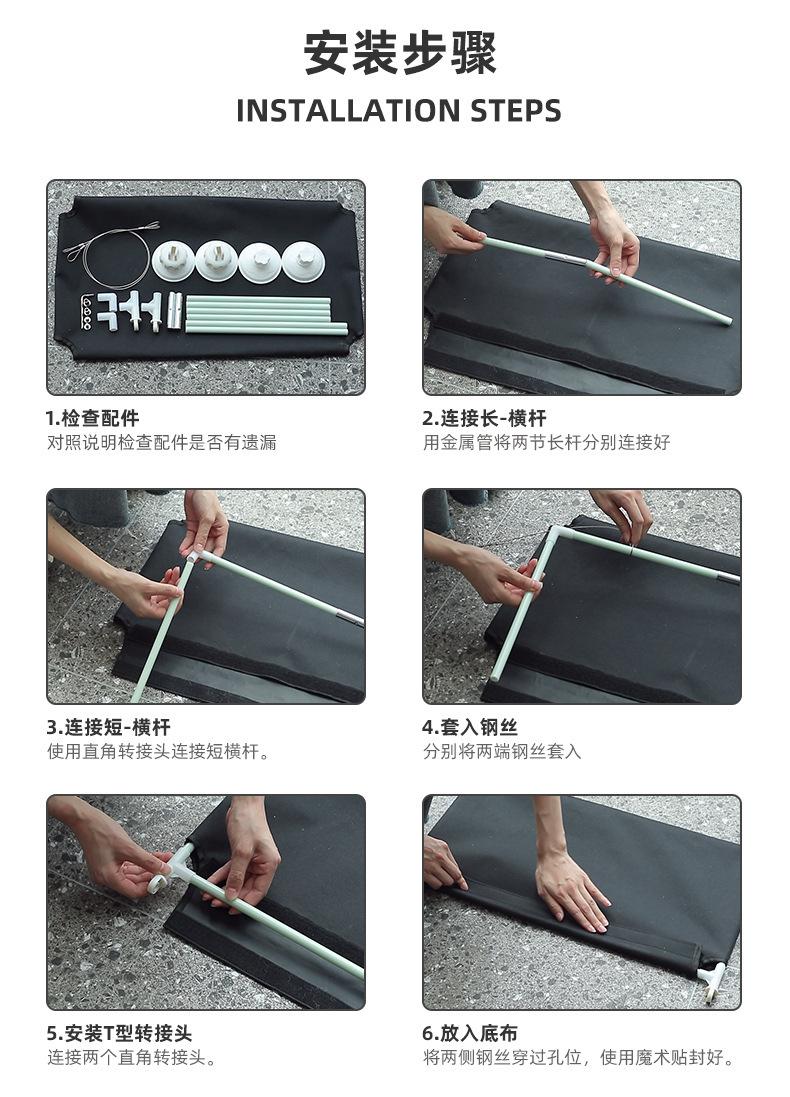 安装步骤

INSTALLATION STEPS

1.检查配件
对照说明检查配件是否有遗漏

2.连接长-横杆
用金属管将两节长杆分别连接好

3.连接短-横杆
使用直角转接头连接短横杆。

4.套入钢丝
分别将两端钢丝套入

5.安装T型转接头
连接两个直角转接头。

6.放入底布
将两侧钢丝穿过孔位，使用魔术贴封好。