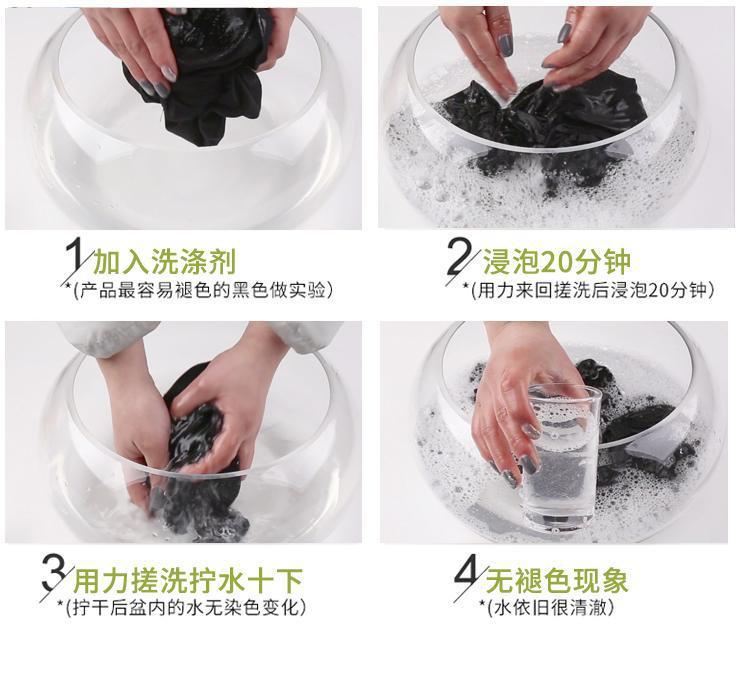 1 加入洗涤剂
*(产品最容易褪色的黑色做实验)

2 浸泡20分钟
*(用力来回搓洗后浸泡20分钟)

3 用力搓洗拧水十下
*(拧干后盆内的水无染色变化)

4 无褪色现象
*(水依旧很清澈)