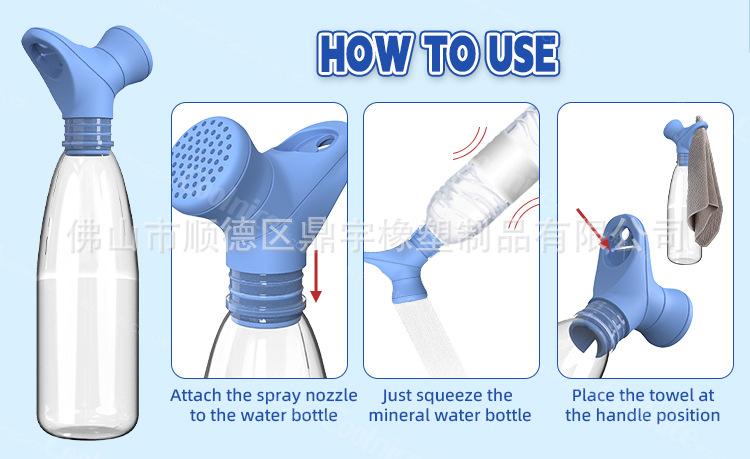 HOW TO USE

佛山市顺德区鼎宇橡塑制品有限公司

Attach the spray nozzle to the water bottle

Just squeeze the mineral water bottle

Place the towel at the handle position