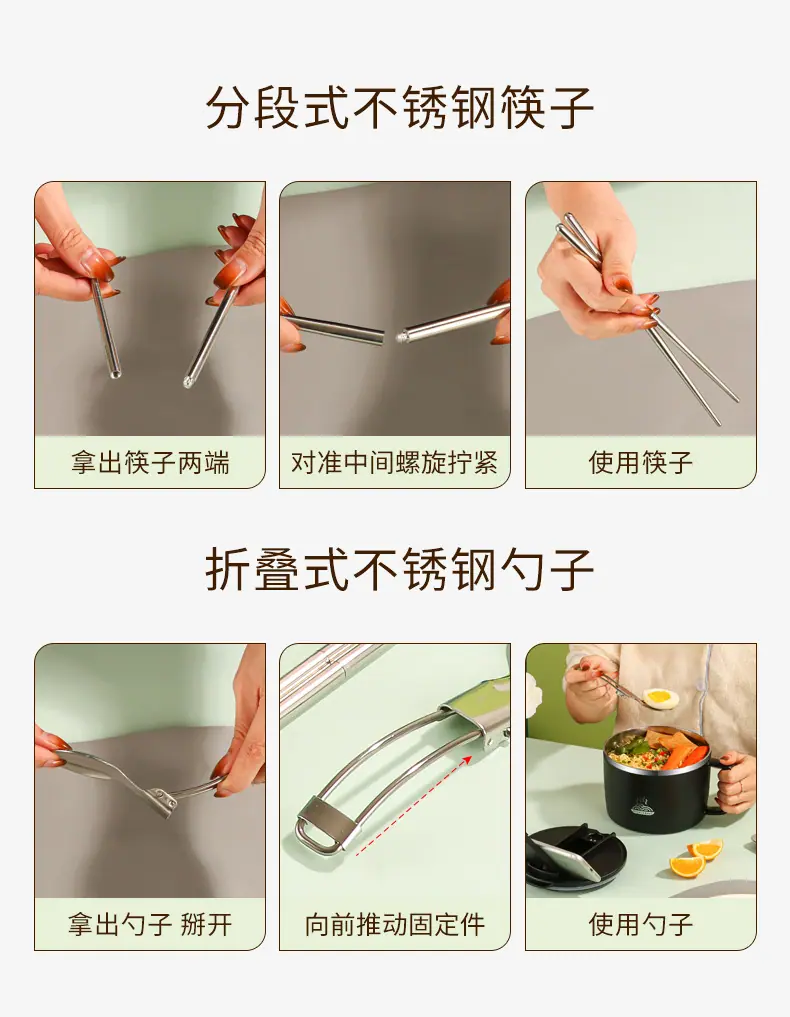 分段式不锈钢筷子

拿出筷子两端

对准中间螺旋拧紧

使用筷子

折叠式不锈钢勺子

拿出勺子 掰开

向前推动固定件

使用勺子