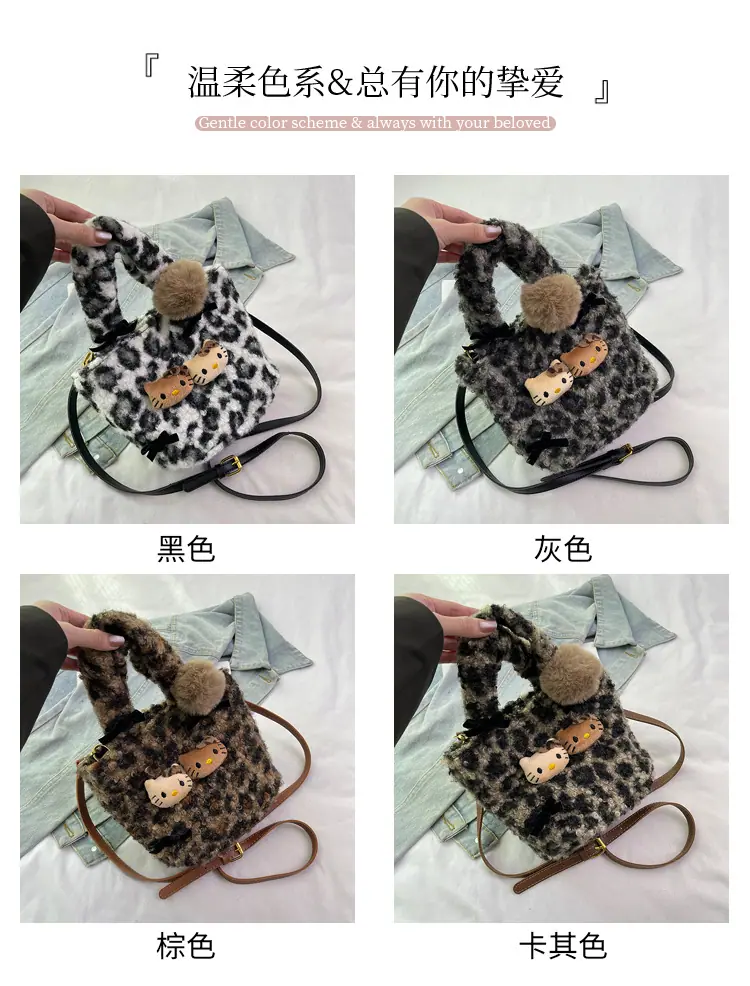 『 温柔色系&总有你的挚爱 』

Gentle color scheme & always with your beloved

黑色

灰色

棕色

卡其色