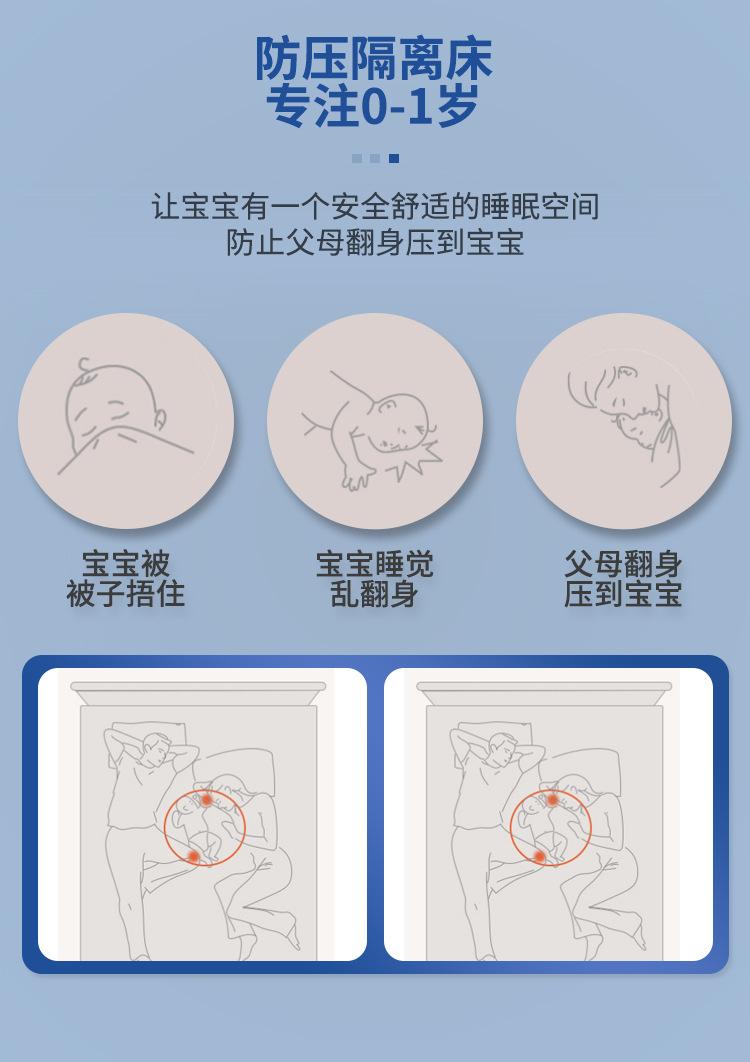 防压隔离床
专注0-1岁

让宝宝有一个安全舒适的睡眠空间
防止父母翻身压到宝宝

宝宝被
被子捂住

宝宝睡觉
乱翻身

父母翻身
压到宝宝