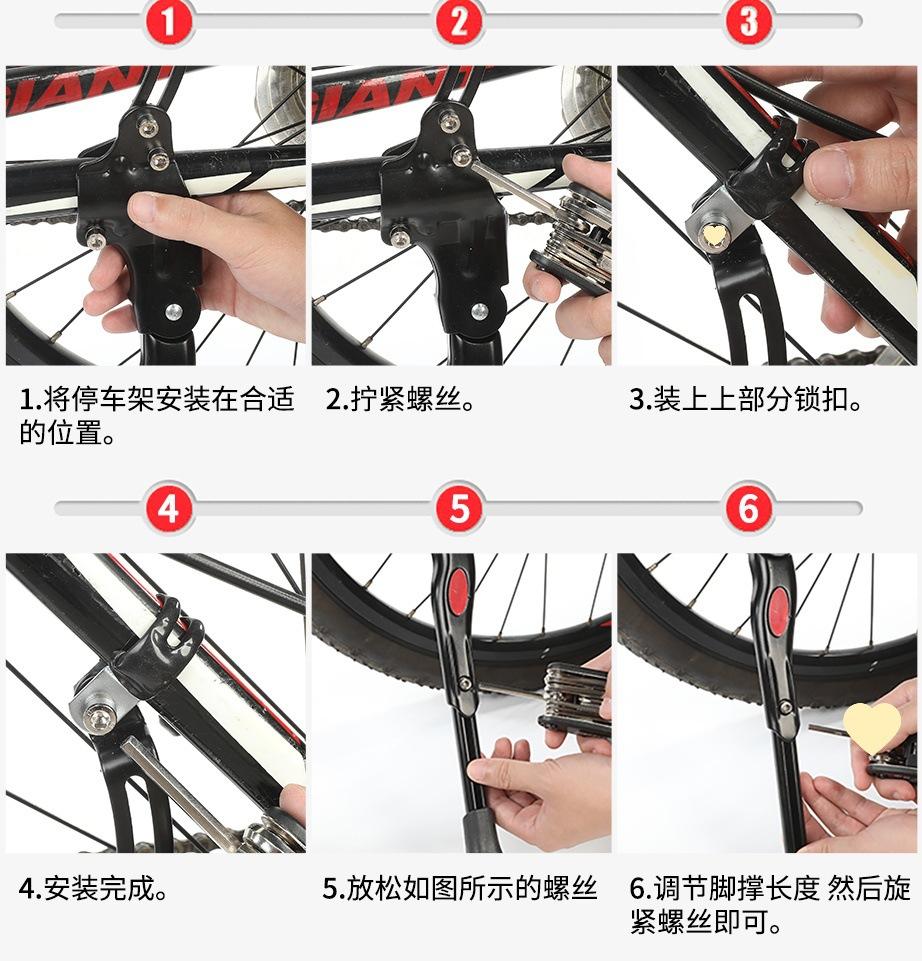 1

2

3

GIANT

GIANT

1.将停车架安装在合适的位置。

2.拧紧螺丝。

3.装上上部分锁扣。

4

5

6

4.安装完成。

5.放松如图所示的螺丝

6.调节脚撑长度 然后旋紧螺丝即可。