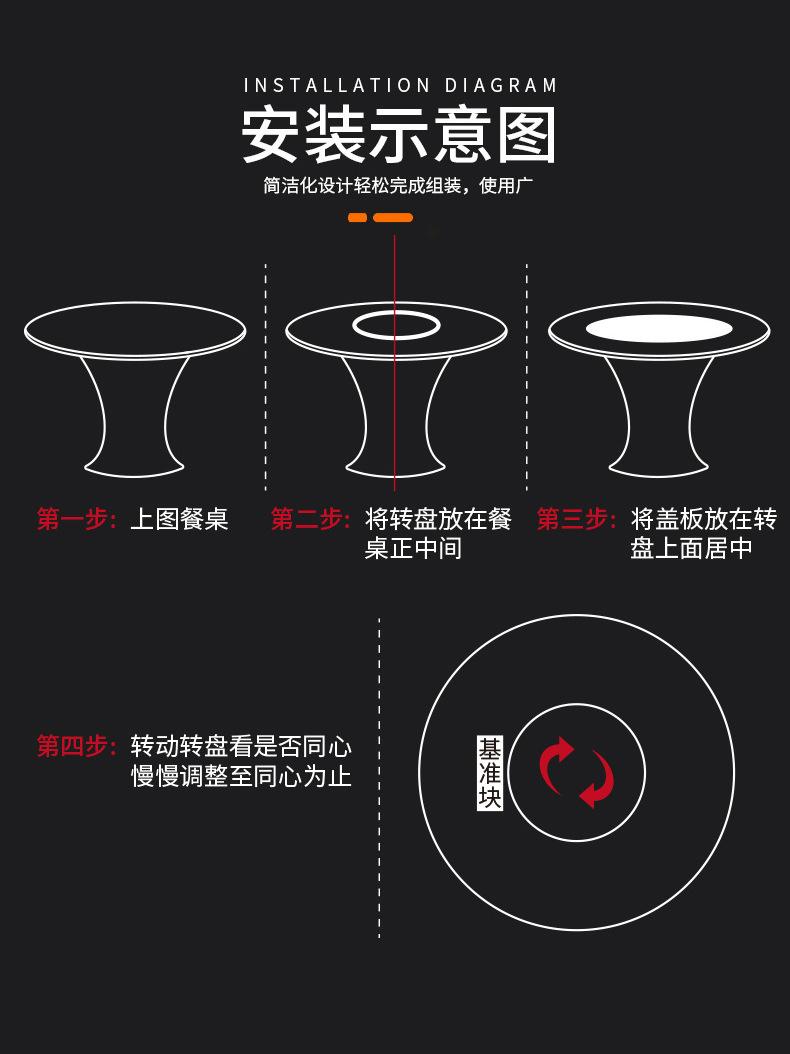 INSTALLATION DIAGRAM
安装示意图
简洁化设计轻松完成组装，使用广

第一步：上图餐桌

第二步：将转盘放在餐桌正中间

第三步：将盖板放在转盘上面居中

第四步：转动转盘看是否同心慢慢调整至同心为止

基准块