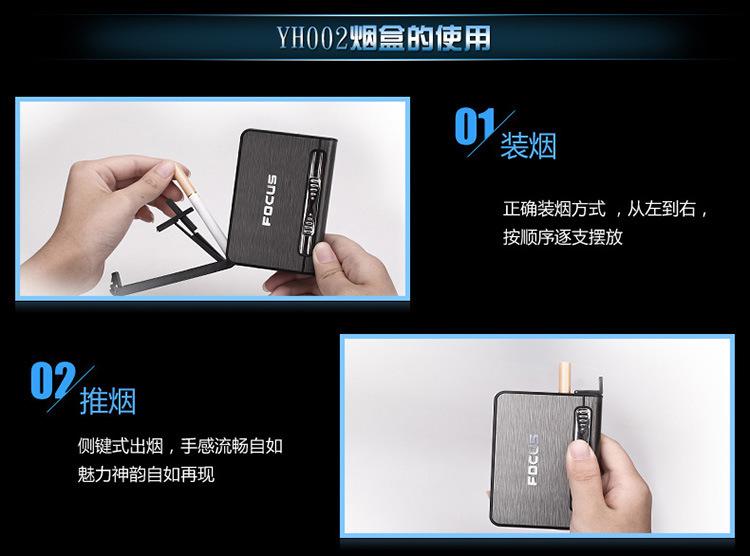 YH002烟盒的使用

FOCUS

01 装烟

正确装烟方式 ，从左到右，按顺序逐支摆放

02 推烟

侧键式出烟，手感流畅自如 魅力神韵自如再现

FOCUS