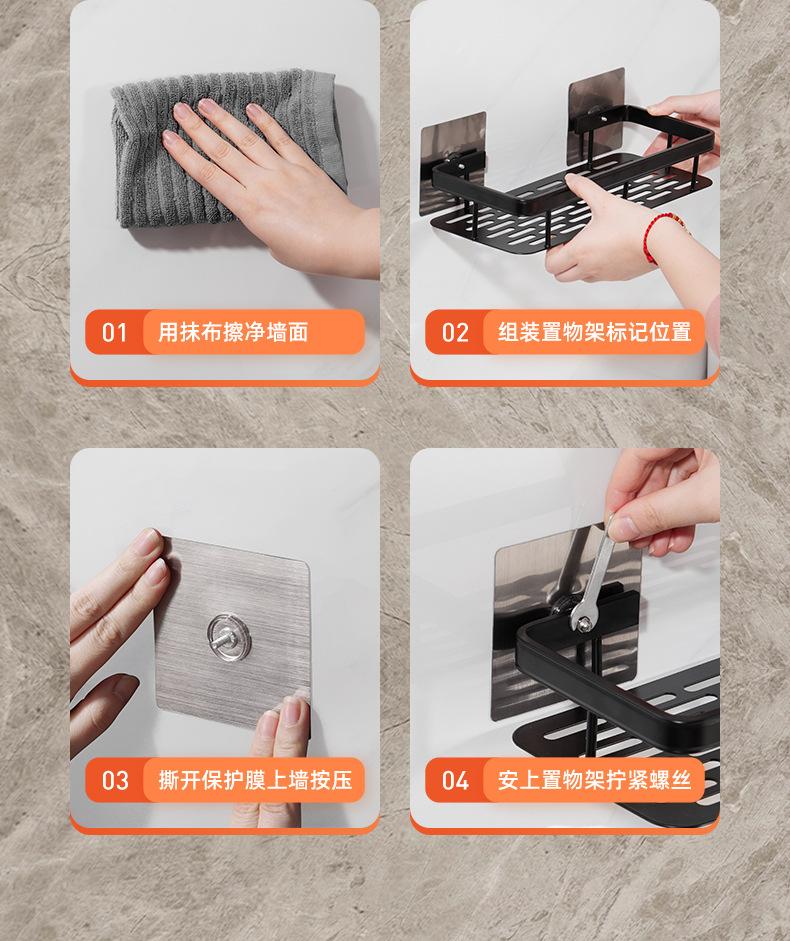 01 用抹布擦净墙面

02 组装置物架标记位置

03 撕开保护膜上墙按压

04 安上置物架拧紧螺丝