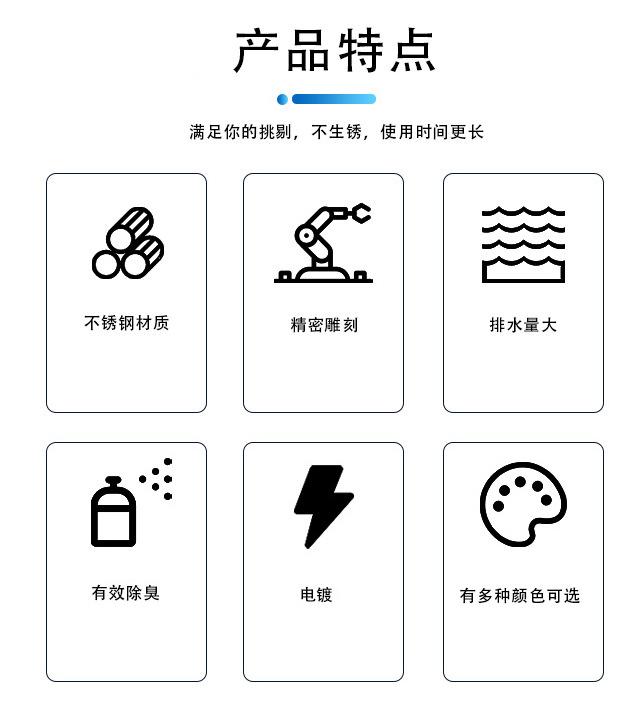 产品特点

满足你的挑剔，不生锈，使用时间更长

不锈钢材质

精密雕刻

排水量大

有效除臭

电镀

有多种颜色可选