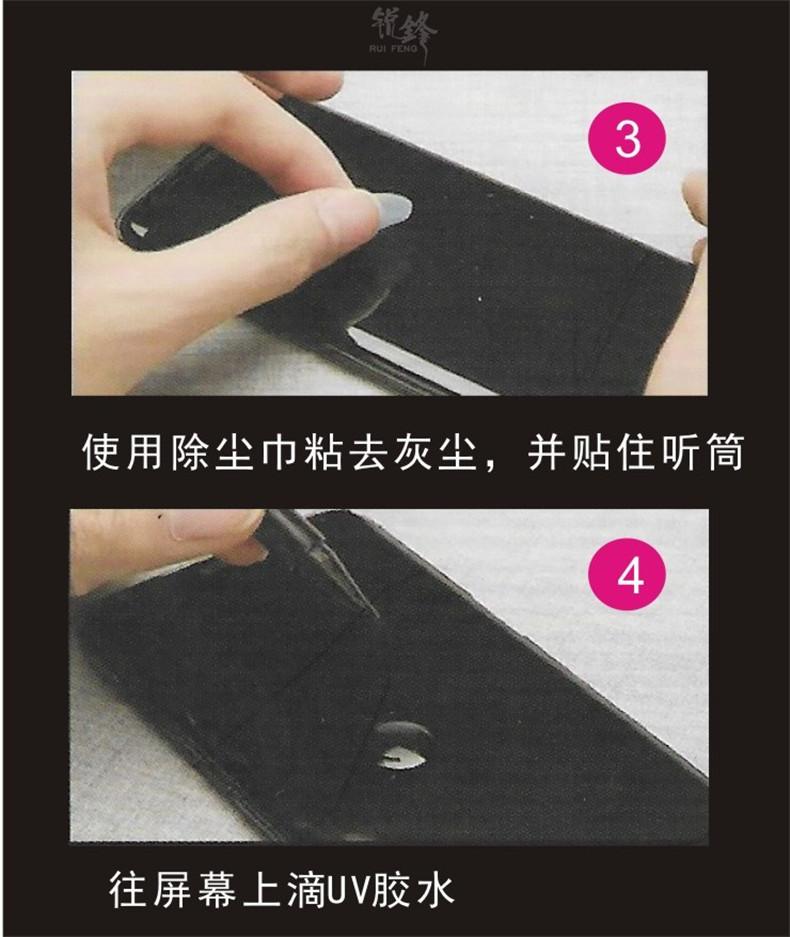 锐锋
RUI FENG

3

使用除尘巾粘去灰尘，并贴住听筒

4

往屏幕上滴UV胶水