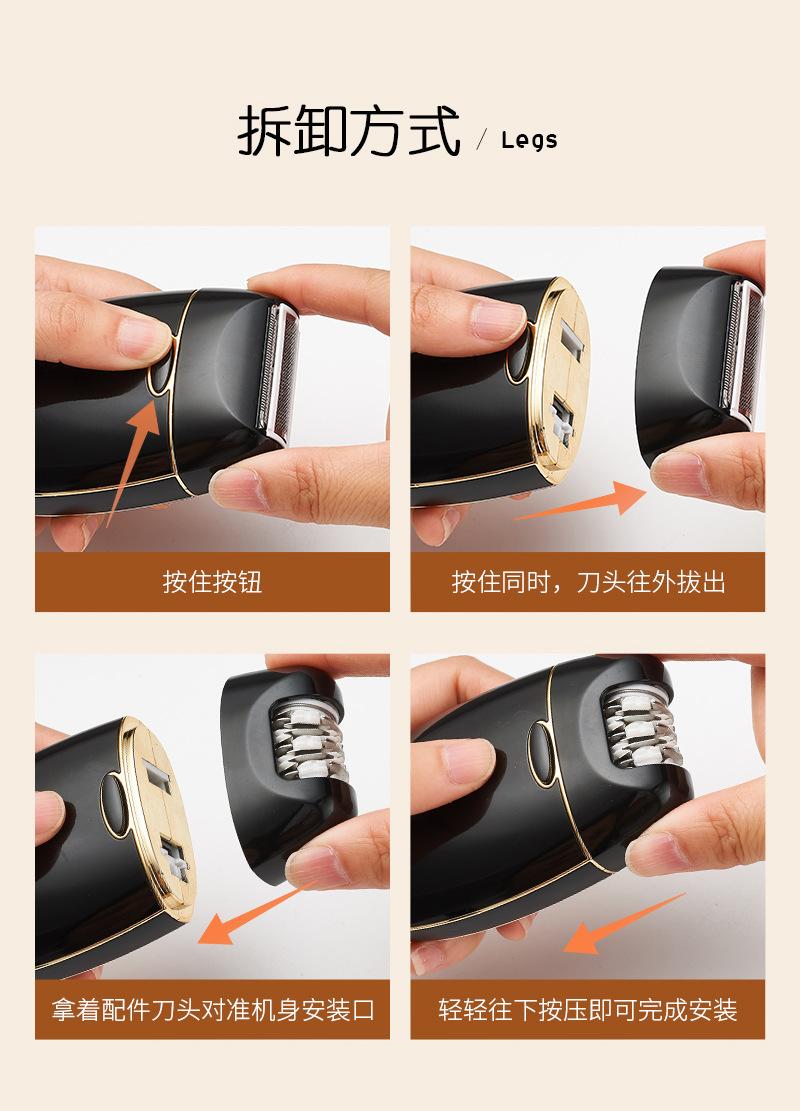 拆卸方式 / Legs

按住按钮

按住同时，刀头往外拔出

拿着配件刀头对准机身安装口

轻轻往下按压即可完成安装