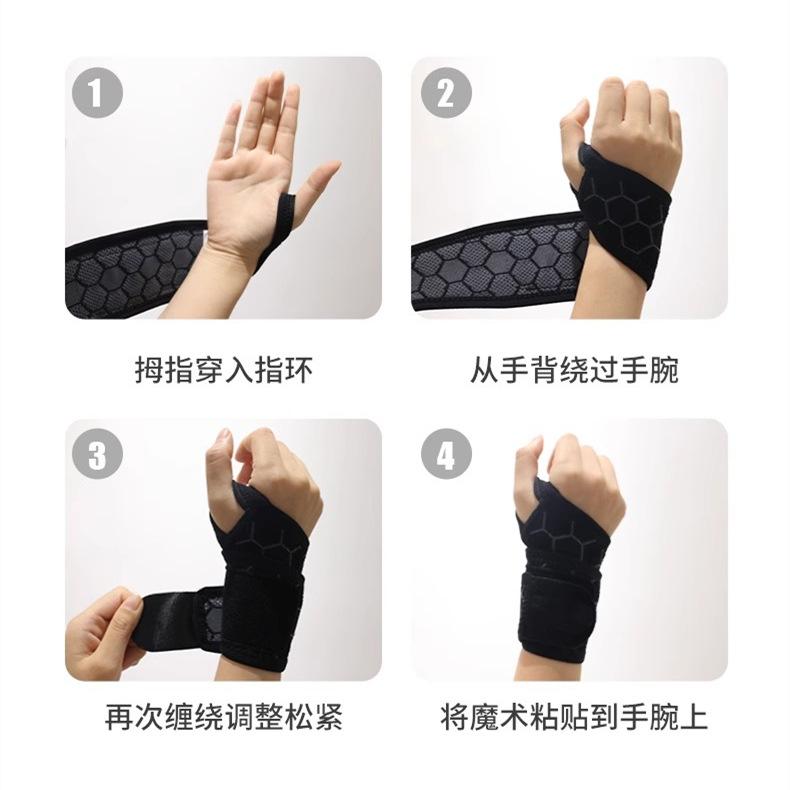 1

拇指穿入指环

2

从手背绕过手腕

3

再次缠绕调整松紧

4

将魔术粘贴到手腕上