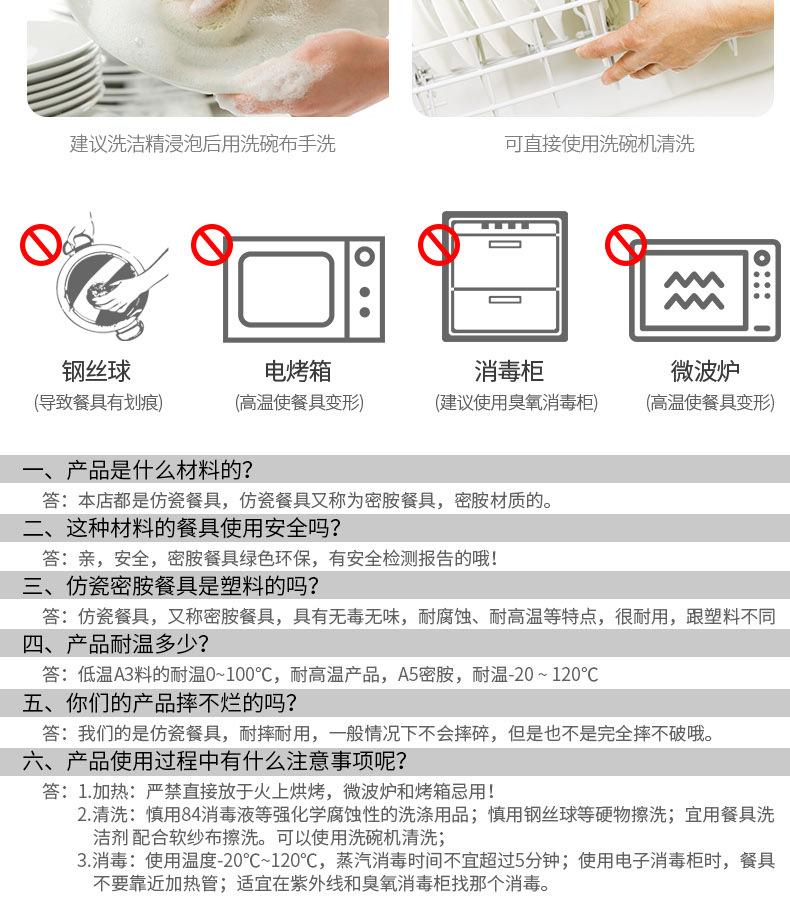 建议洗洁精浸泡后用洗碗布手洗

可直接使用洗碗机清洗

钢丝球
(导致餐具有划痕)

电烤箱
(高温使餐具变形)

消毒柜
(建议使用臭氧消毒柜)

微波炉
(高温使餐具变形)

一、产品是什么材料的?
答：本店都是仿瓷餐具，仿瓷餐具又称为密胺餐具，密胺材质的。

二、这种材料的餐具使用安全吗?
答：亲，安全，密胺餐具绿色环保，有安全检测报告的哦!

三、仿瓷密胺餐具是塑料的吗?
答：仿瓷餐具，又称密胺餐具，具有无毒无味，耐腐蚀、耐高温等特点，很耐用，跟塑料不同

四、产品耐温多少?
答：低温A3料的耐温0~100℃，耐高温产品，A5密胺，耐温-20 ~ 120℃

五、你们的产品摔不烂的吗?
答：我们的是仿瓷餐具，耐摔耐用，一般情况下不会摔碎，但是也不是完全摔不破哦。

六、产品使用过程中有什么注意事项呢?
答：1.加热：严禁直接放于火上烘烤，微波炉和烤箱忌用!
2.清洗：慎用84消毒液等强化学腐蚀性的洗涤用品；慎用钢丝球等硬物擦洗；宜用餐具洗洁剂 配合软纱布擦洗。可以使用洗碗机清洗；
3.消毒：使用温度-20℃~120℃，蒸汽消毒时间不宜超过5分钟；使用电子消毒柜时，餐具不要靠近加热管；适宜在紫外线和臭氧消毒柜找那个消毒。