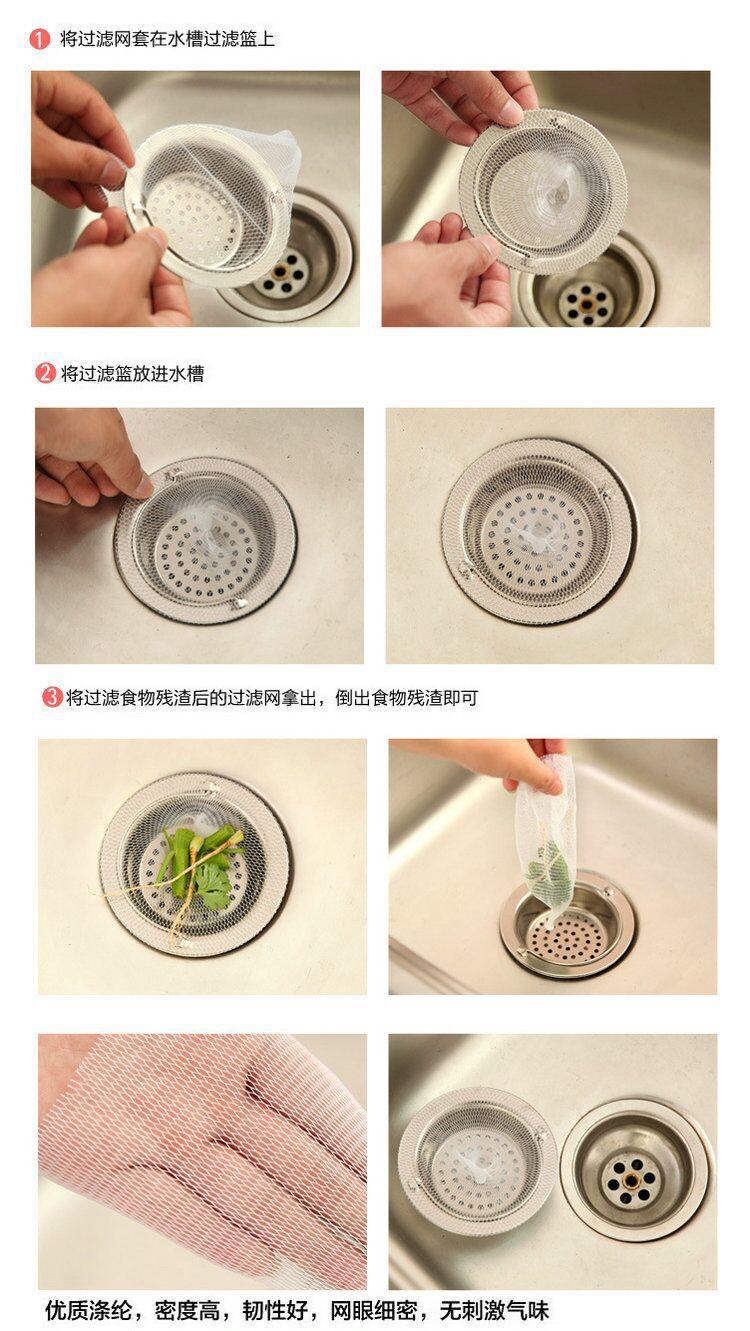 1 将过滤网套在水槽过滤篮上

2 将过滤篮放进水槽

3 将过滤食物残渣后的过滤网拿出，倒出食物残渣即可

优质涤纶，密度高，韧性好，网眼细密，无刺激气味