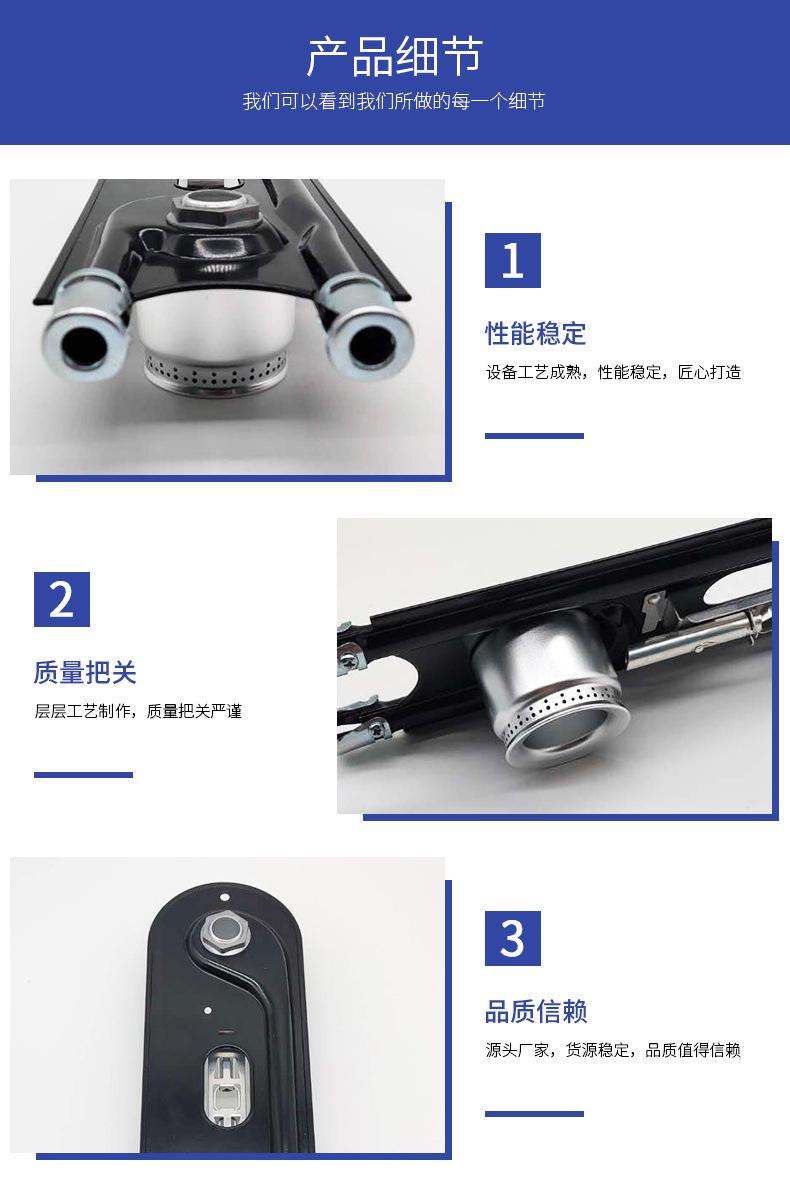 产品细节
我们可以看到我们所做的每一个细节

1
性能稳定
设备工艺成熟，性能稳定，匠心打造

2
质量把关
层层工艺制作，质量把关严谨

3
品质信赖
源头厂家，货源稳定，品质值得信赖