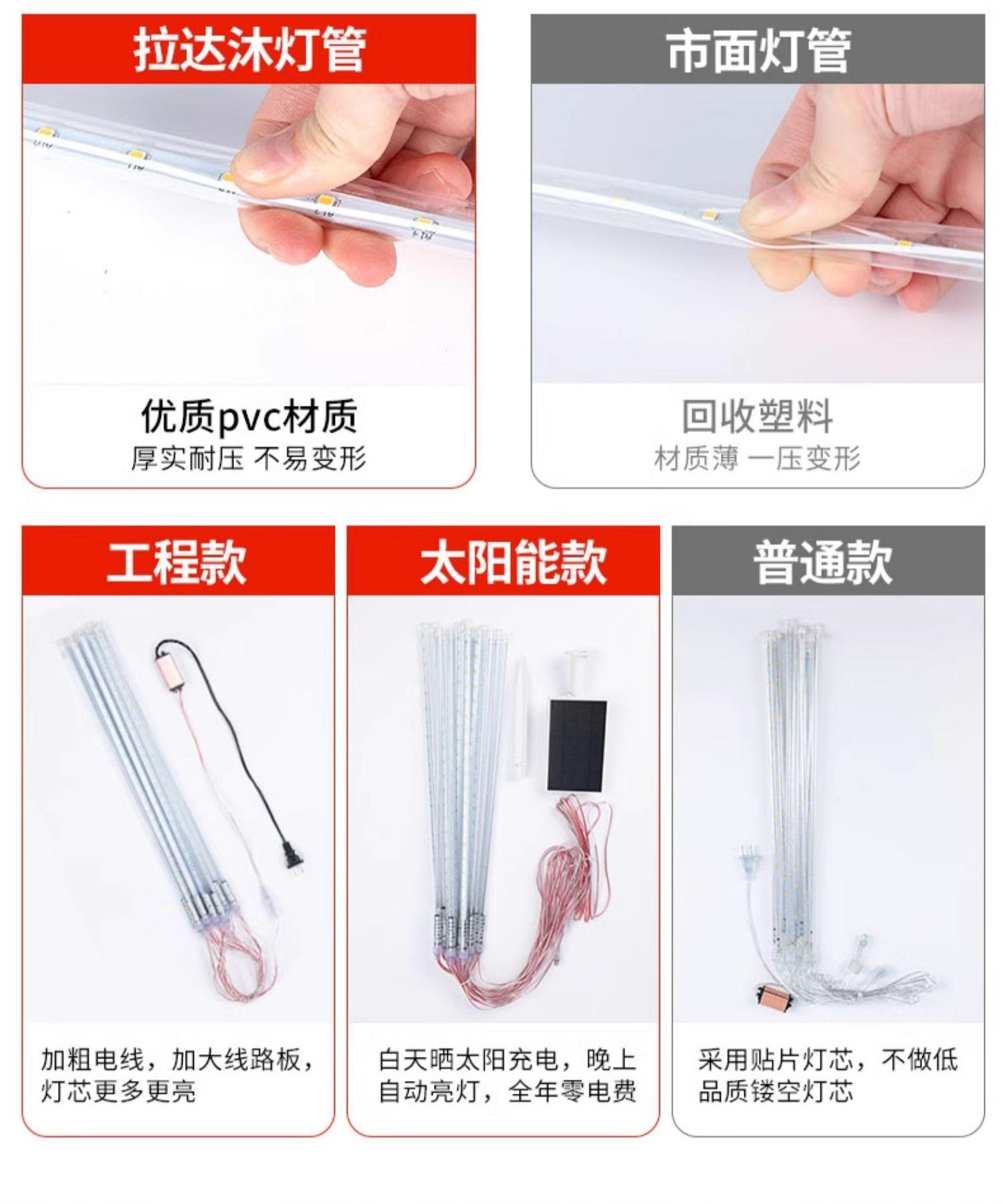 拉达沐灯管

优质pvc材质
厚实耐压 不易变形

市面灯管

回收塑料
材质薄 一压变形

工程款

加粗电线，加大线路板，灯芯更多更亮

太阳能款

白天晒太阳充电，晚上自动亮灯，全年零电费

普通款

采用贴片灯芯，不做低品质镂空灯芯