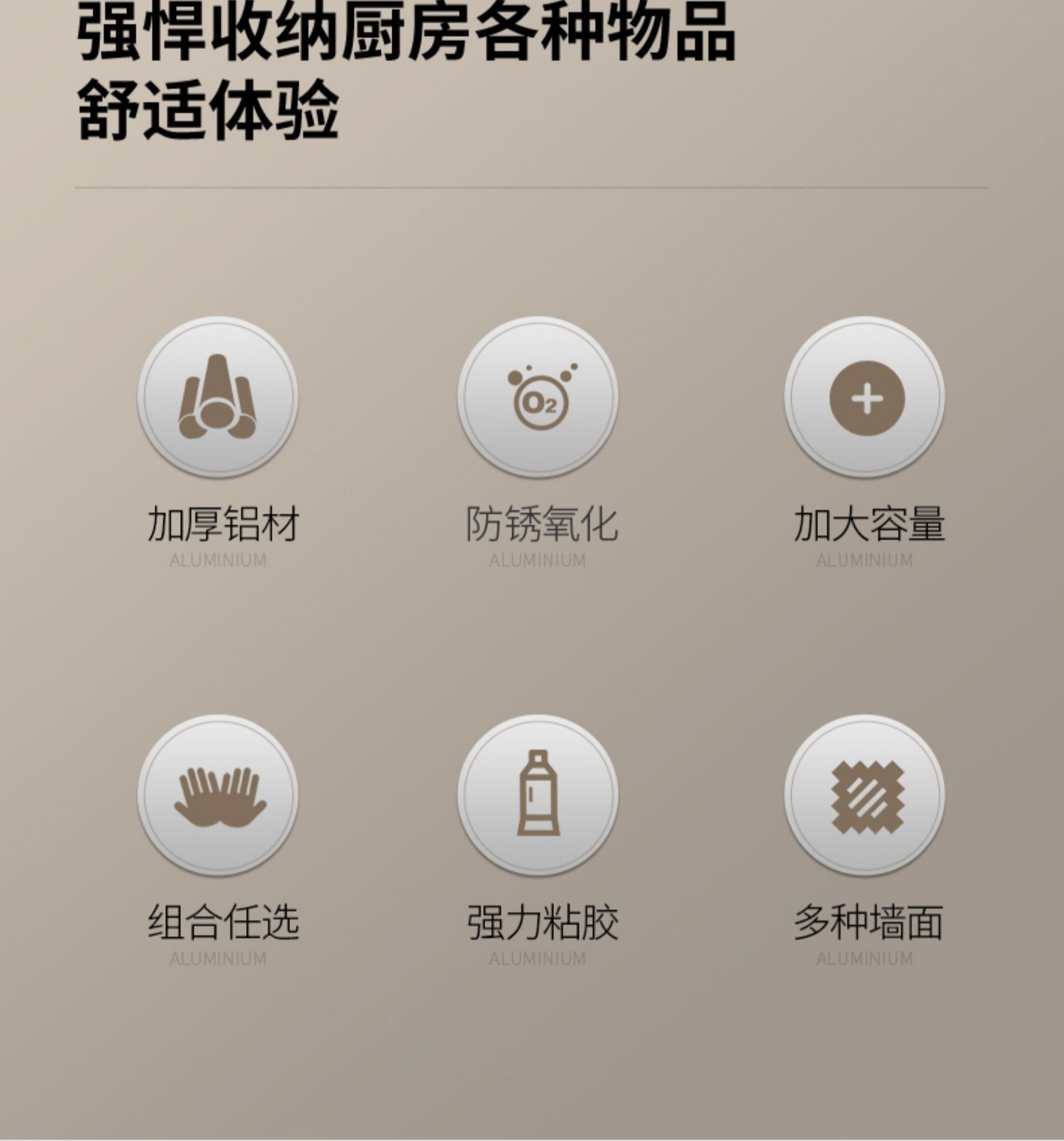 强悍收纳厨房各种物品
舒适体验

$O_2$

加厚铝材
ALUMINIUM

防锈氧化
ALUMINIUM

加大容量
ALUMINIUM

组合任选
ALUMINIUM

强力粘胶
ALUMINIUM

多种墙面
ALUMINIUM