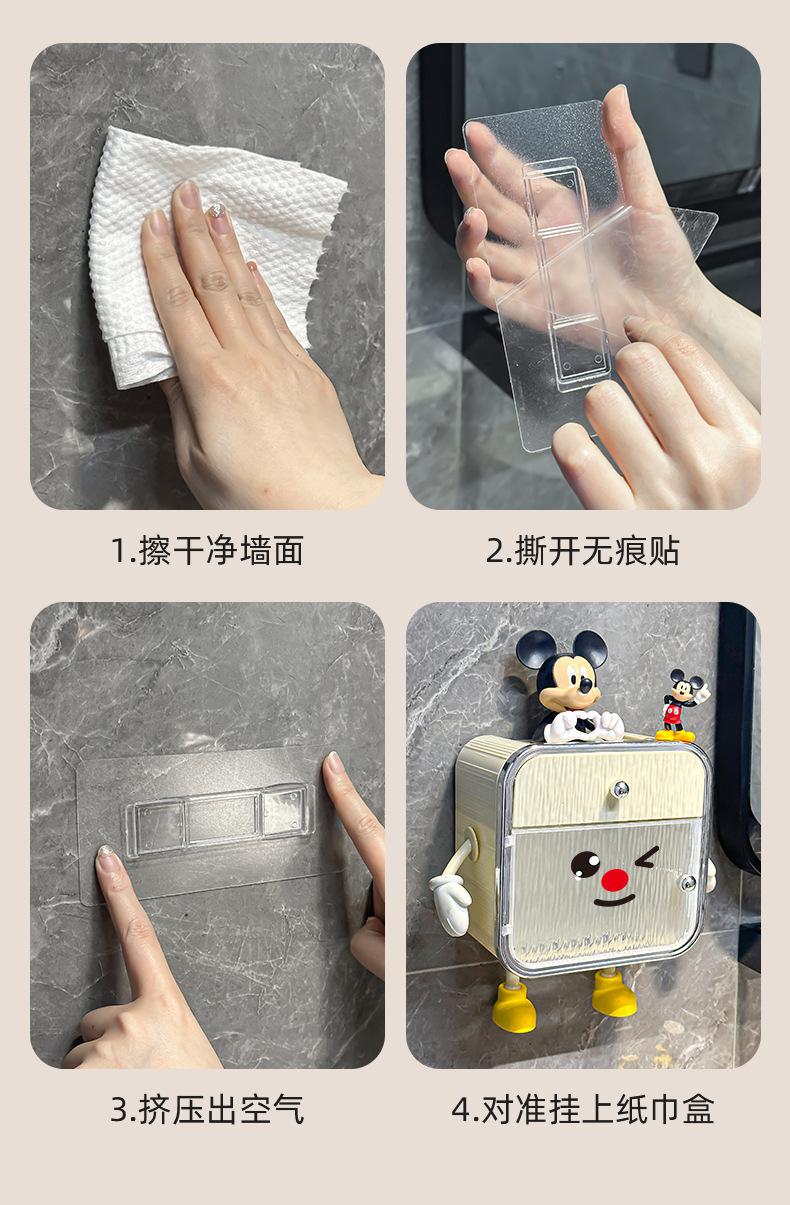 1.擦干净墙面

2.撕开无痕贴

3.挤压出空气

4.对准挂上纸巾盒