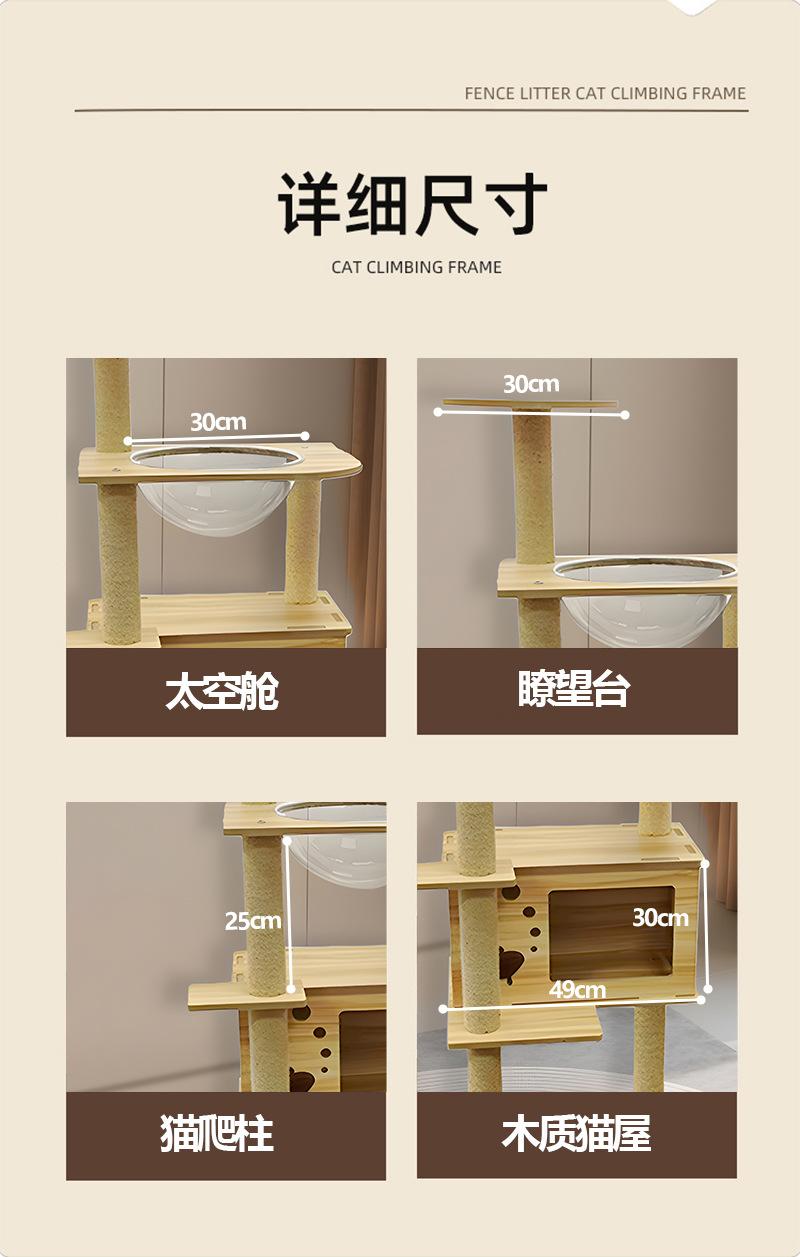 FENCE LITTER CAT CLIMBING FRAME

详细尺寸

CAT CLIMBING FRAME

30cm

太空舱

30cm

瞭望台

25cm

猫爬柱

30cm

49cm

木质猫屋