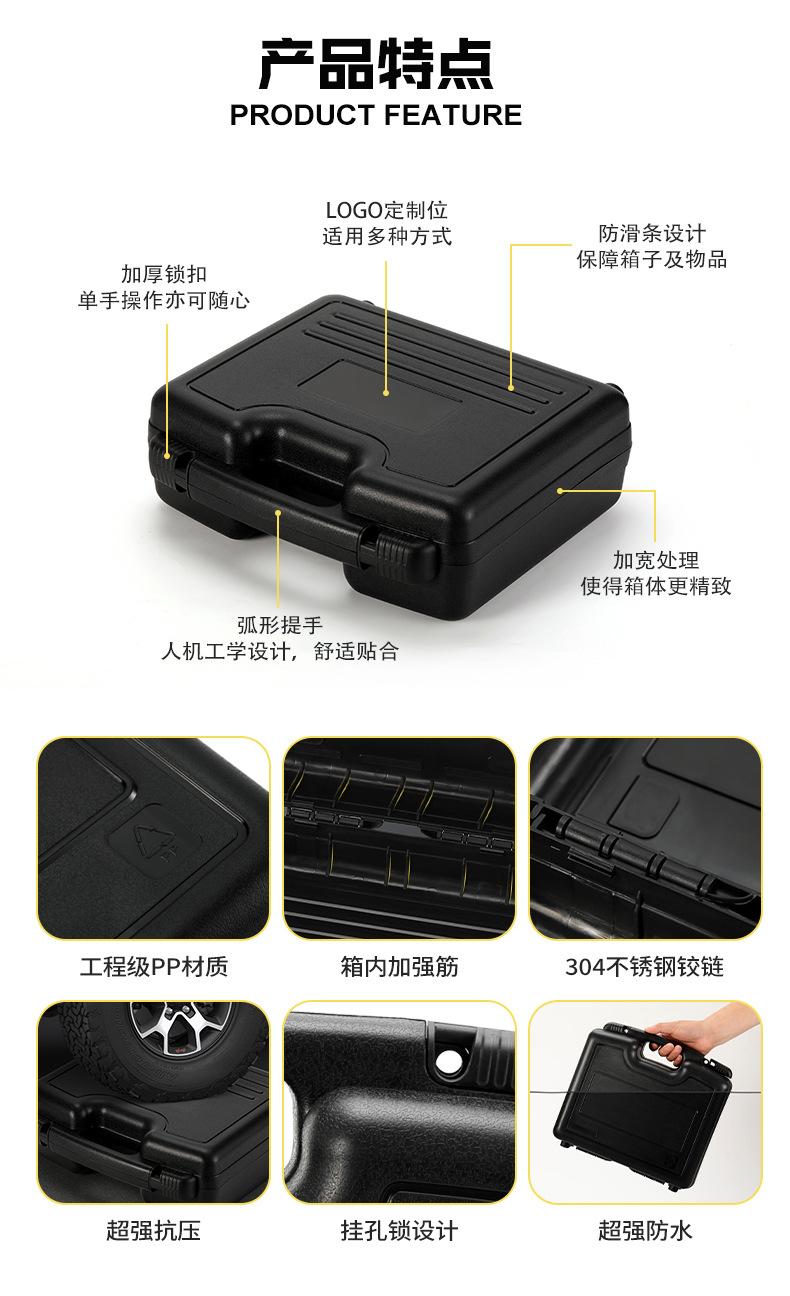 产品特点
PRODUCT FEATURE

LOGO定制位
适用多种方式

防滑条设计
保障箱子及物品

加厚锁扣
单手操作亦可随心

加宽处理
使得箱体更精致

弧形提手
人机工学设计，舒适贴合

工程级PP材质

箱内加强筋

304不锈钢铰链

超强抗压

挂孔锁设计

超强防水