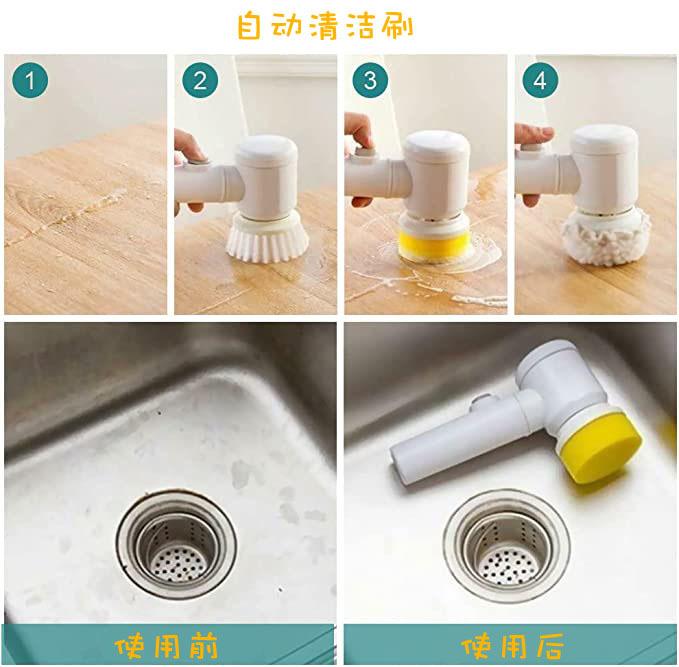 自动清洁刷

1

2

3

4

使用前

使用后