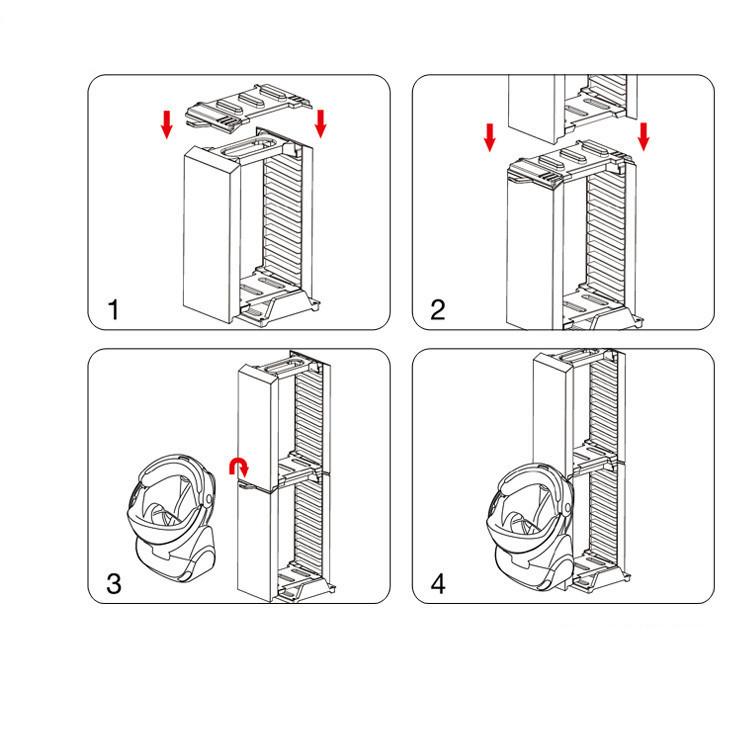 1

2

3

4