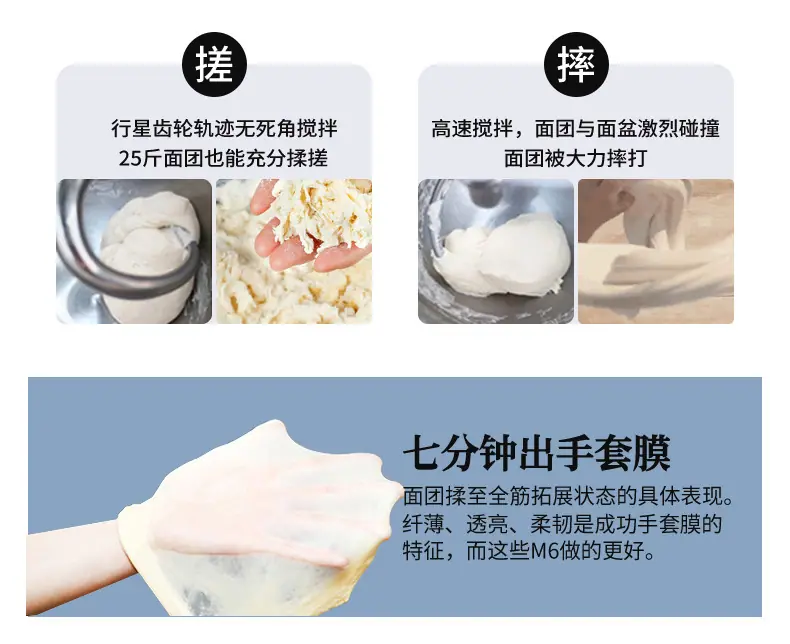 搓

行星齿轮轨迹无死角搅拌
25斤面团也能充分揉搓

摔

高速搅拌，面团与面盆激烈碰撞
面团被大力摔打

七分钟出手套膜

面团揉至全筋拓展状态的具体表现。纤薄、透亮、柔韧是成功手套膜的特征，而这些M6做的更好。