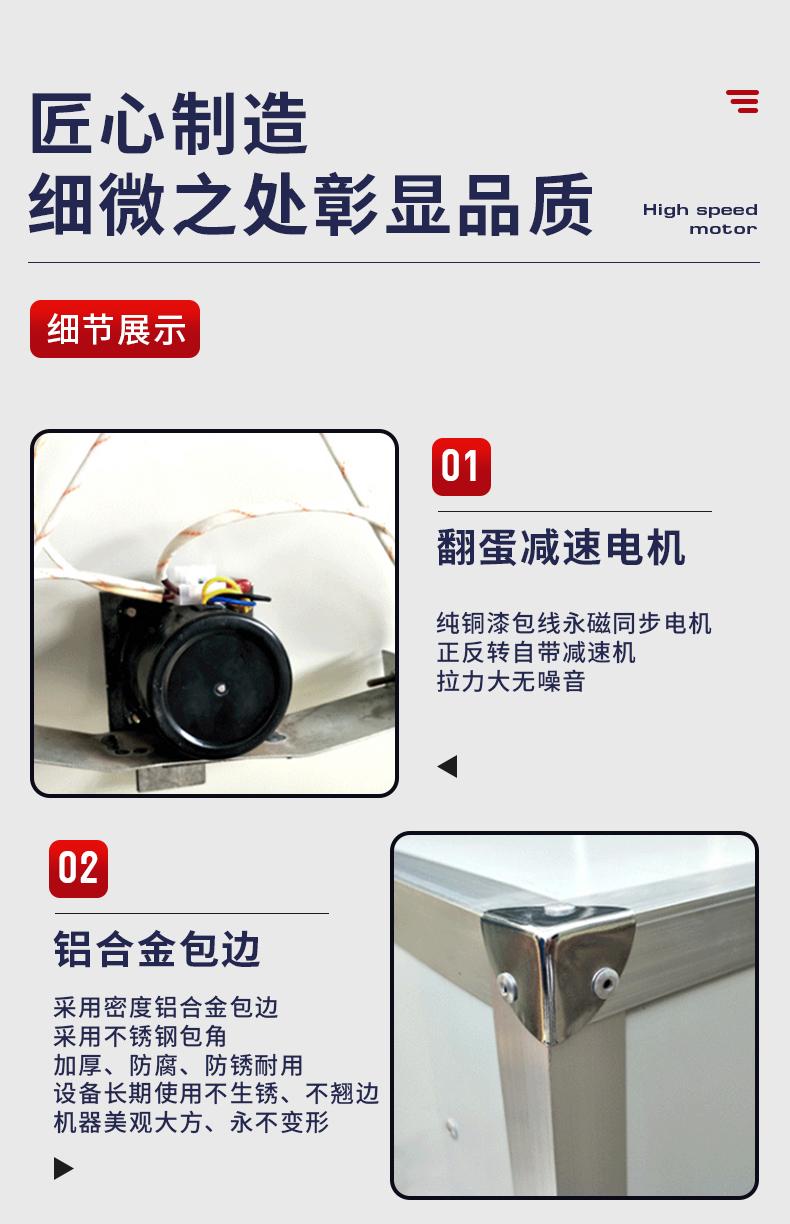 匠心制造
细微之处彰显品质

High speed motor

细节展示

01

翻蛋减速电机

纯铜漆包线永磁同步电机
正反转自带减速机
拉力大无噪音

02

铝合金包边

采用密度铝合金包边
采用不锈钢包角
加厚、防腐、防锈耐用
设备长期使用不生锈、不翘边
机器美观大方、永不变形