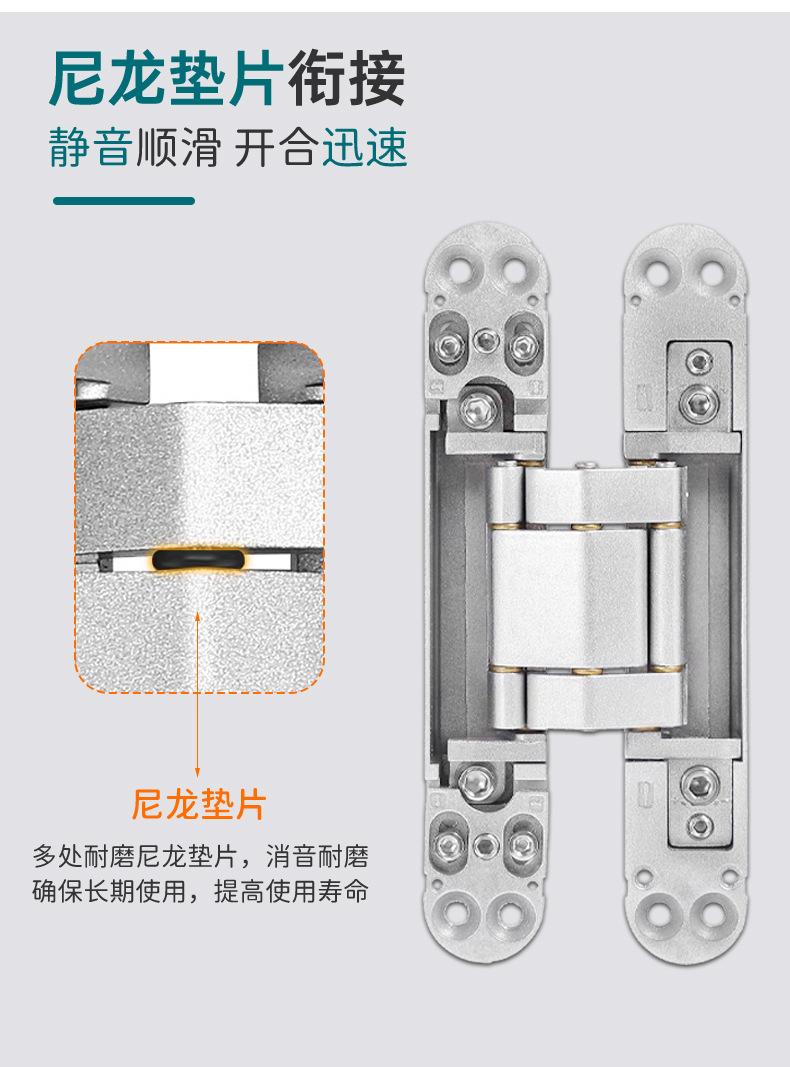 尼龙垫片衔接

静音顺滑 开合迅速

尼龙垫片

多处耐磨尼龙垫片，消音耐磨
确保长期使用，提高使用寿命