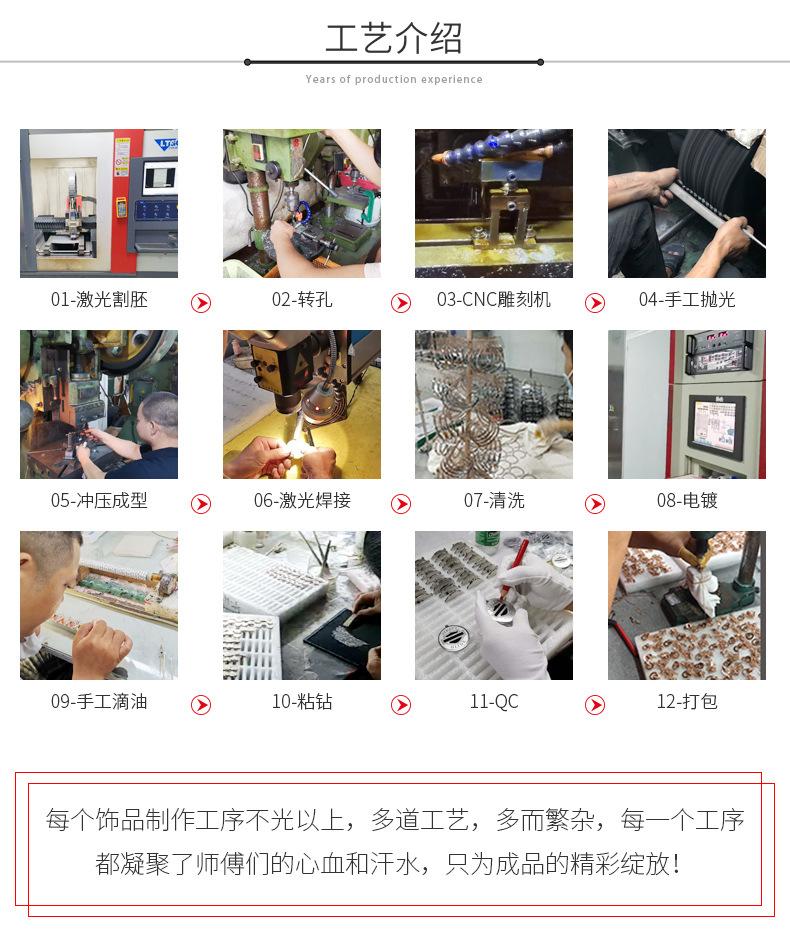 工艺介绍

Years of production experience

01-激光割胚

02-转孔

03-CNC雕刻机

04-手工抛光

05-冲压成型

06-激光焊接

07-清洗

08-电镀

09-手工滴油

10-粘钻

11-QC

12-打包

每个饰品制作工序不光以上，多道工艺，多而繁杂，每一个工序都凝聚了师傅们的心血和汗水，只为成品的精彩绽放！