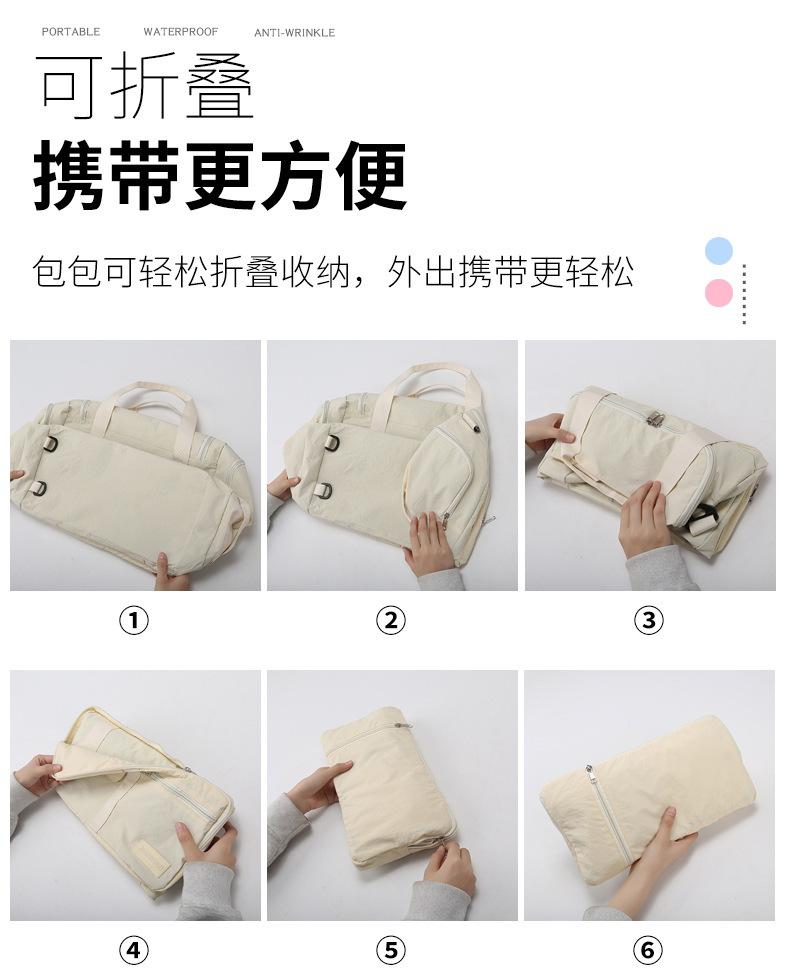 PORTABLE WATERPROOF ANTI-WRINKLE

可折叠
携带更方便

包包可轻松折叠收纳，外出携带更轻松

①
②
③
④
⑤
⑥