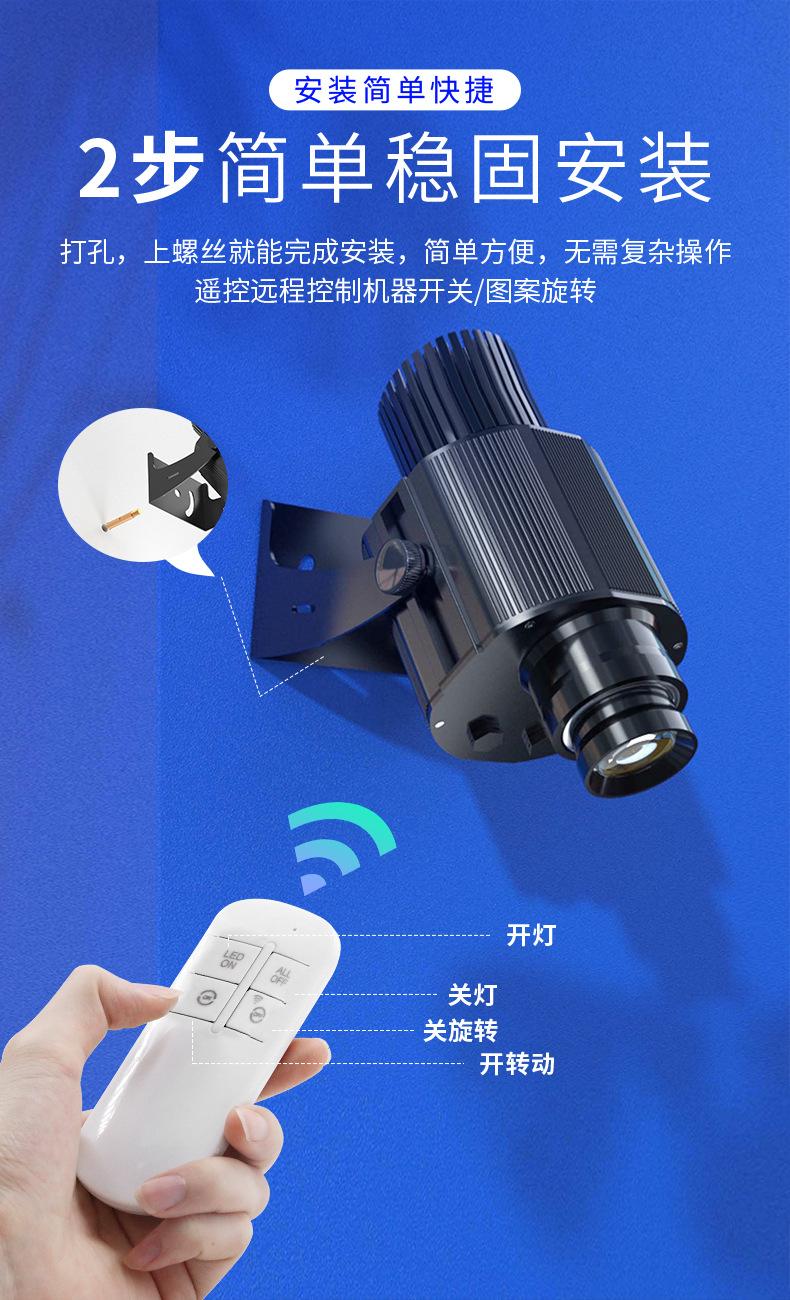 安装简单快捷

2步简单稳固安装

打孔，上螺丝就能完成安装，简单方便，无需复杂操作
遥控远程控制机器开关/图案旋转

LED ON

ALL OFF

开灯

关灯

关旋转

开转动