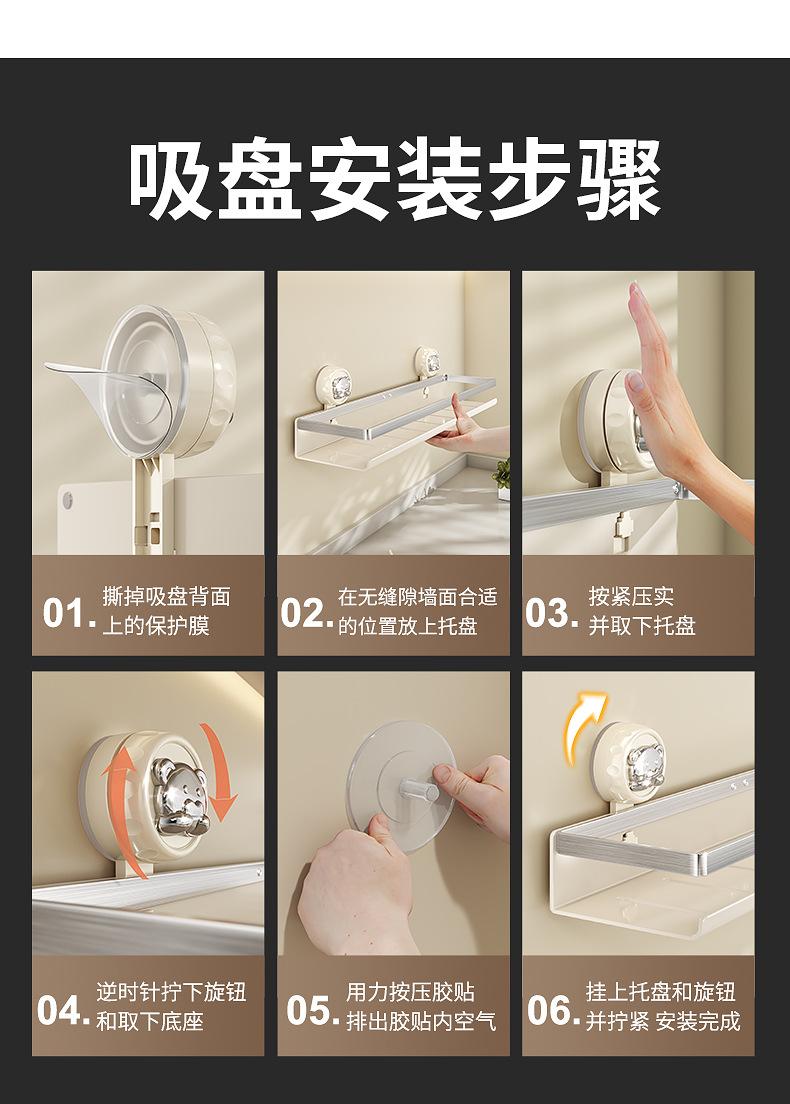 吸盘安装步骤

01. 撕掉吸盘背面上的保护膜

02. 在无缝隙墙面合适的位置放上托盘

03. 按紧压实并取下托盘

04. 逆时针拧下旋钮和取下底座

05. 用力按压胶贴排出胶贴内空气

06. 挂上托盘和旋钮并拧紧 安装完成