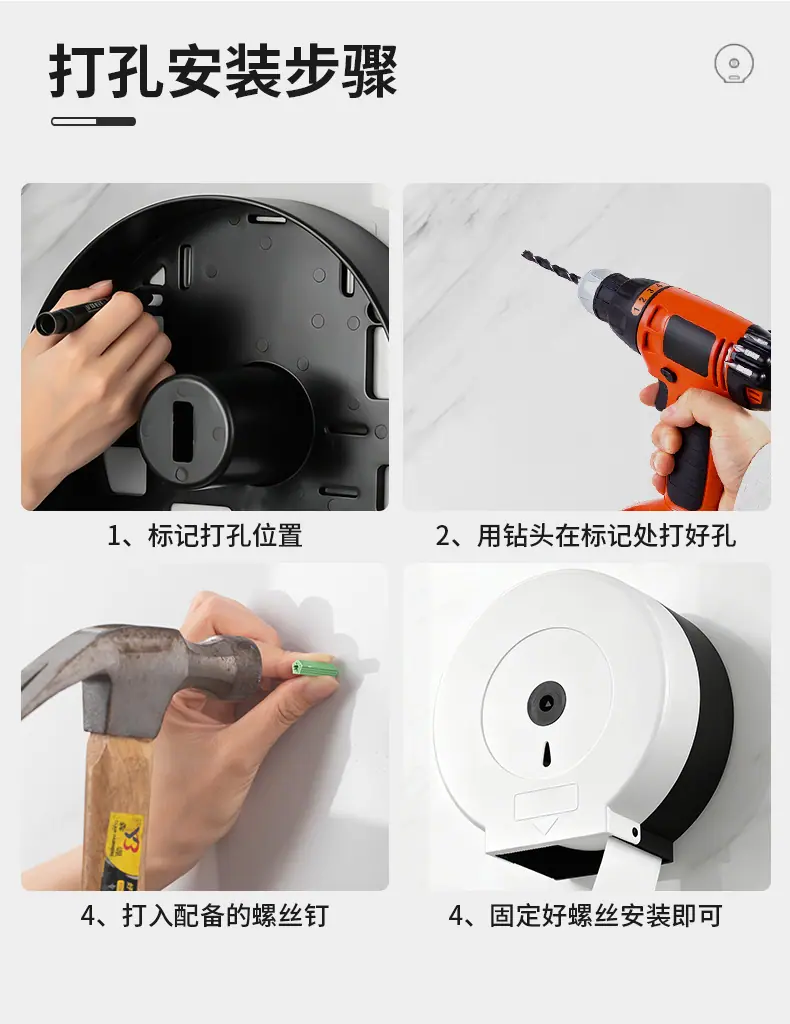 打孔安装步骤

1、标记打孔位置

2、用钻头在标记处打好孔

4、打入配备的螺丝钉

4、固定好螺丝安装即可