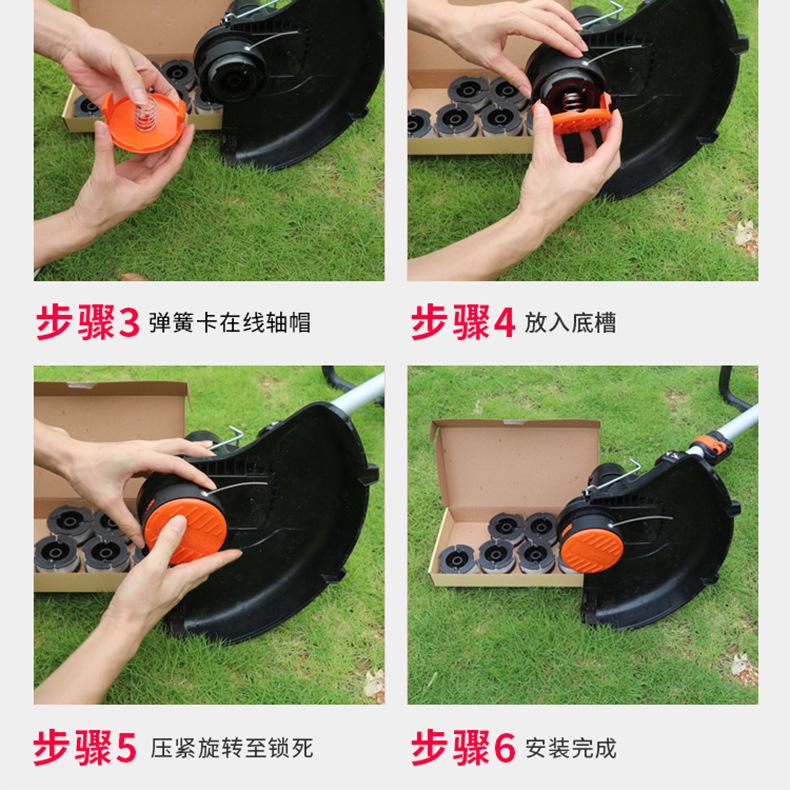 步骤3 弹簧卡在线轴帽

步骤4 放入底槽

步骤5 压紧旋转至锁死

步骤6 安装完成