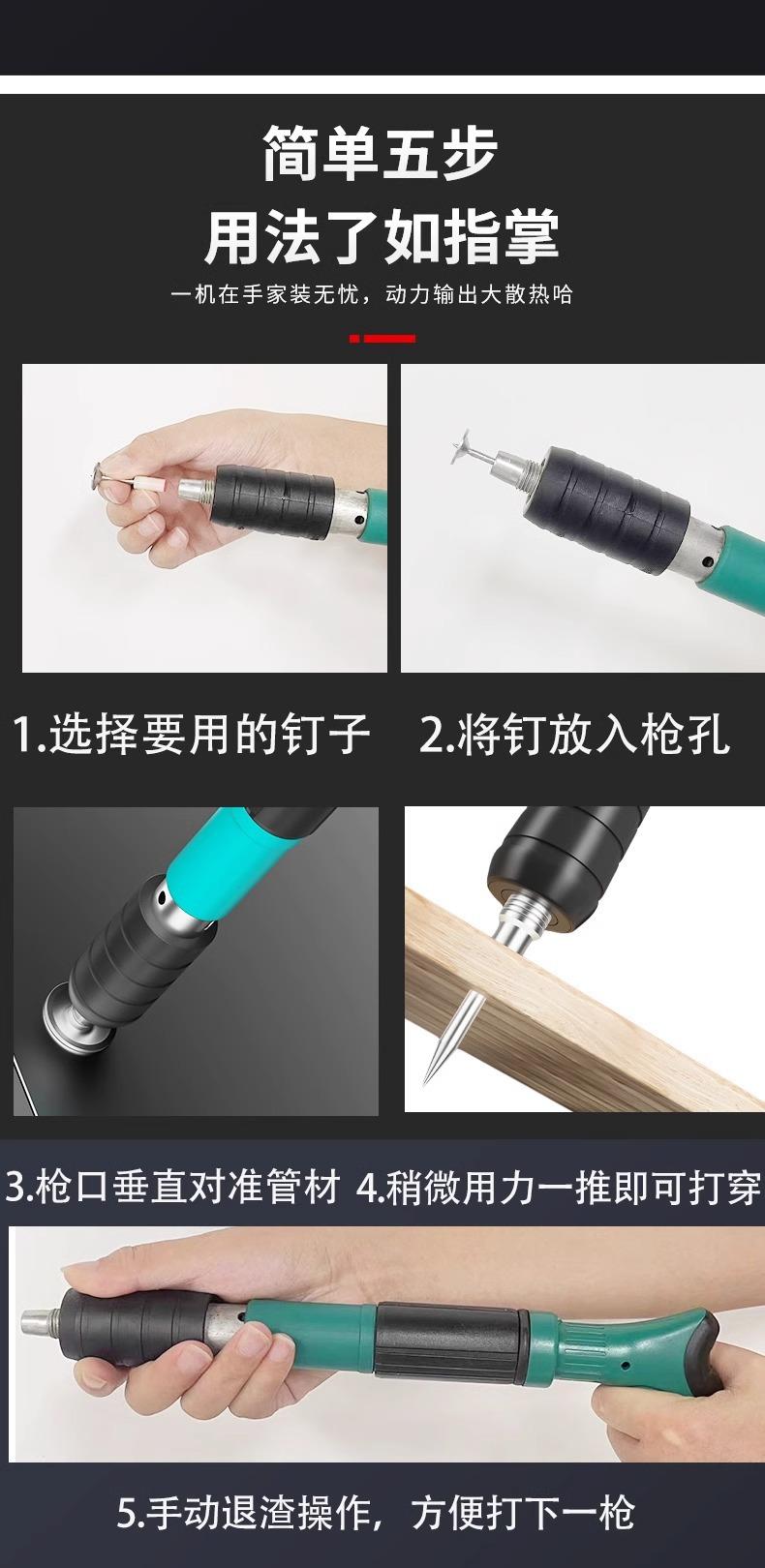 简单五步
用法了如指掌

一机在手家装无忧，动力输出大散热哈

1.选择要用的钉子

2.将钉放入枪孔

3.枪口垂直对准管材

4.稍微用力一推即可打穿

5.手动退渣操作，方便打下一枪