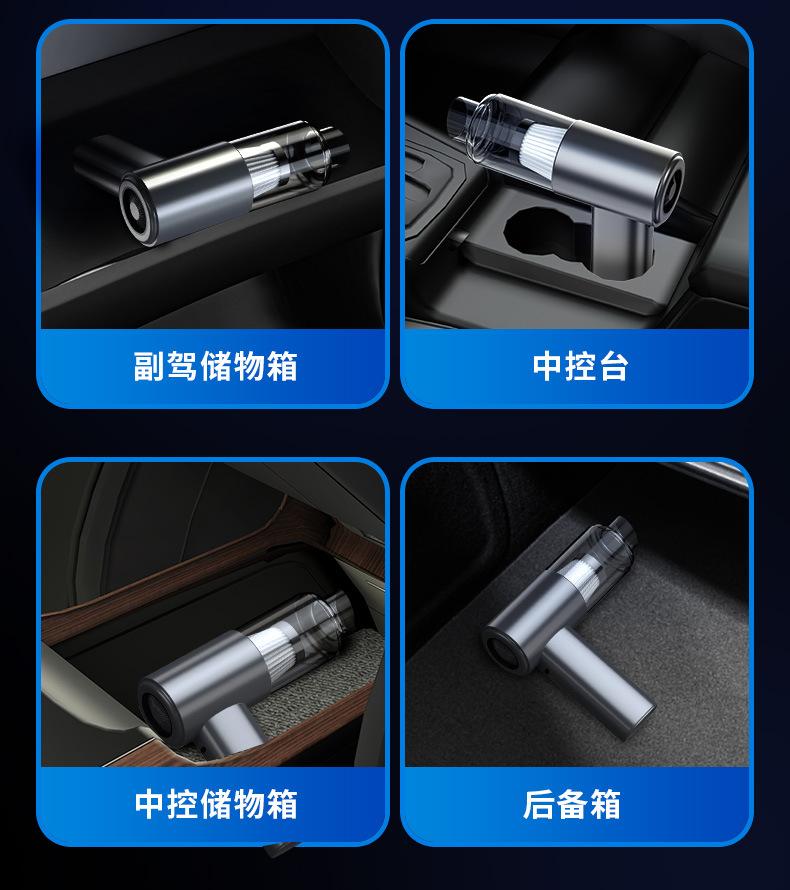 副驾储物箱

中控台

中控储物箱

后备箱